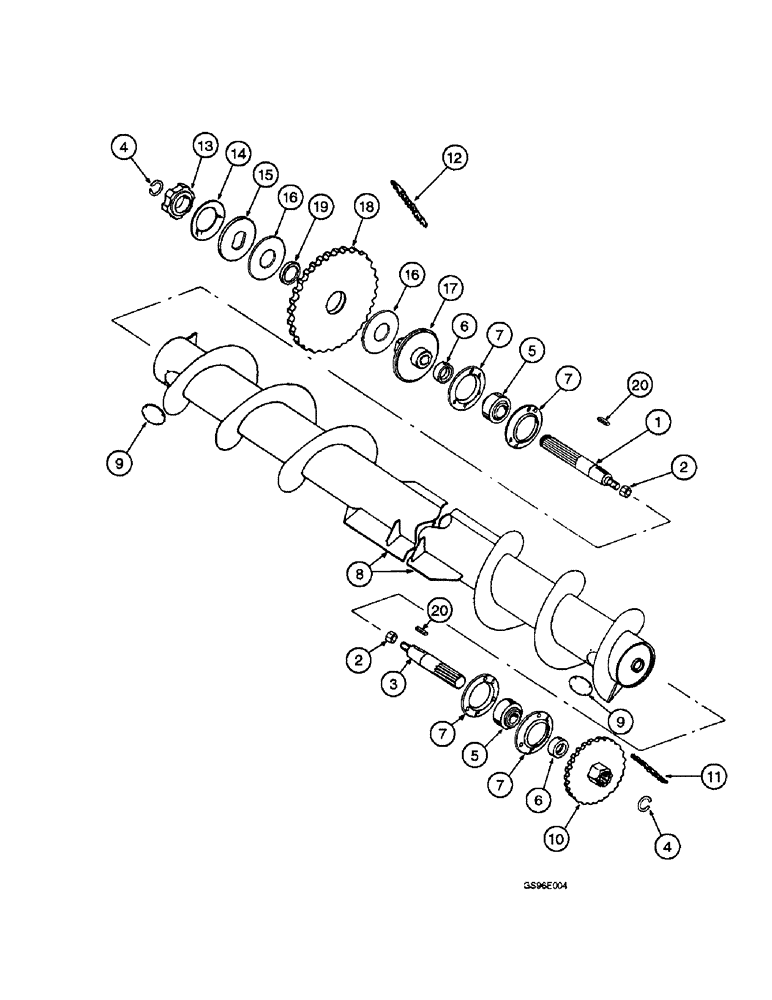 4
13
14
15
16
19
18
12
16
17
6
7
5
7
20
1
2
9
8
20
2
3
7
5
7
6
9
11
10
4
GS96E004