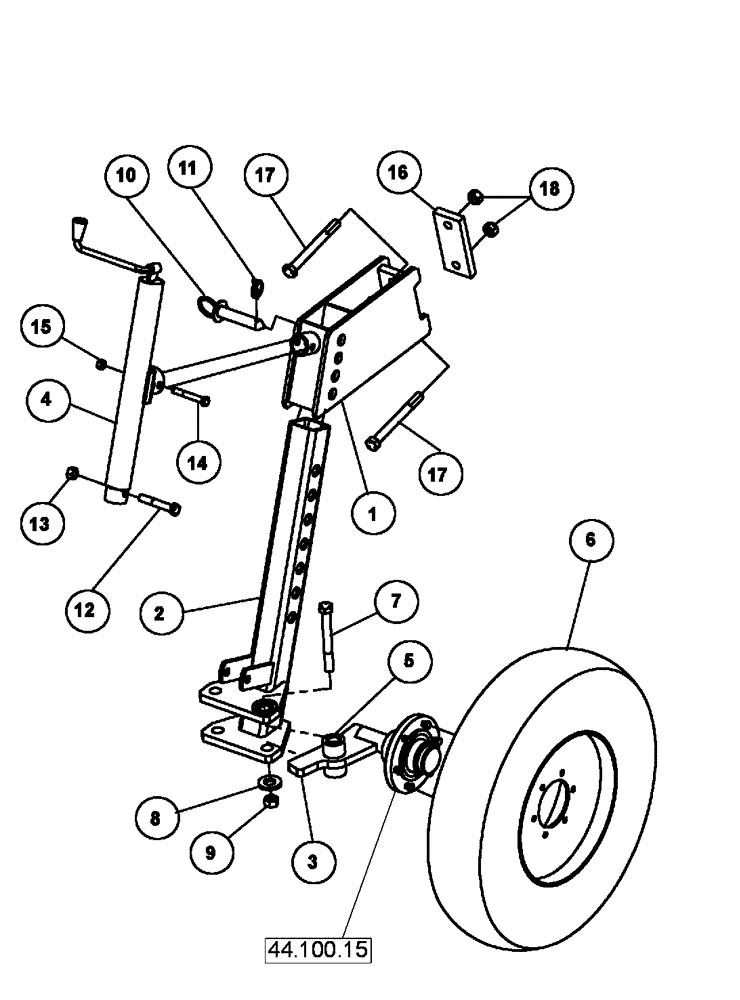 10
11
17
16
18
15
4
14
17
13
1
12
2
6
7
5
8
9
3
44.100.15