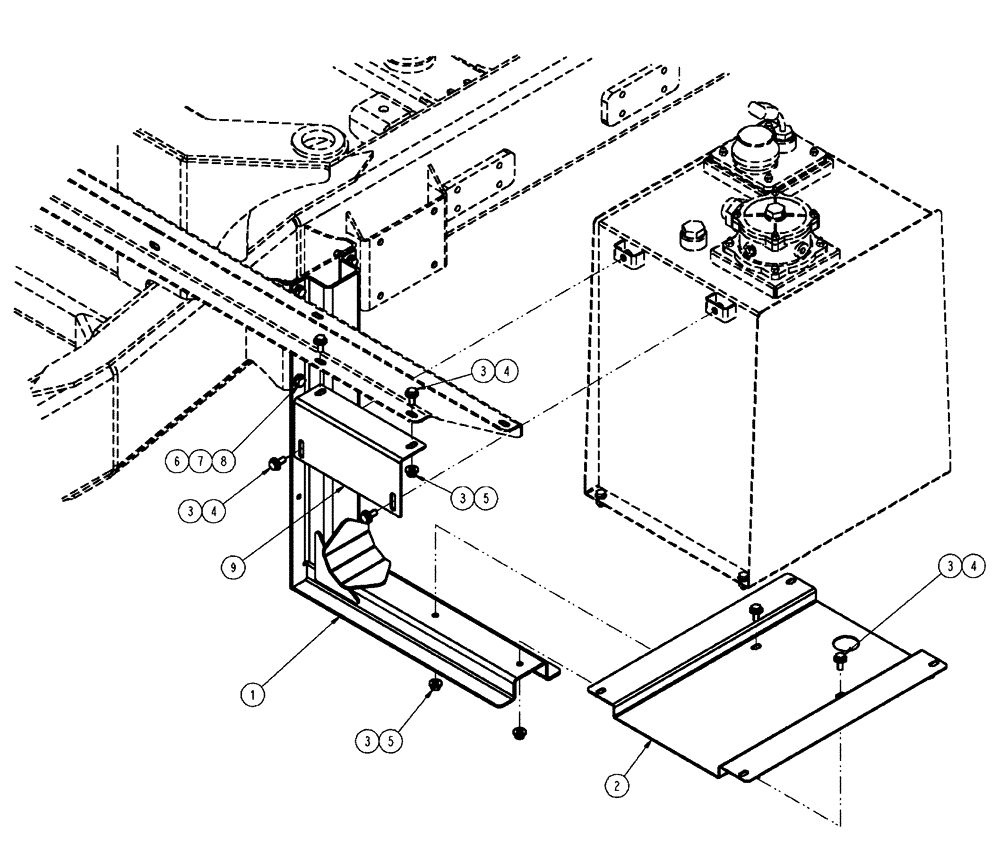 3 4
6 7 8
3 4
3 5
9
3 4
1
3 5
2