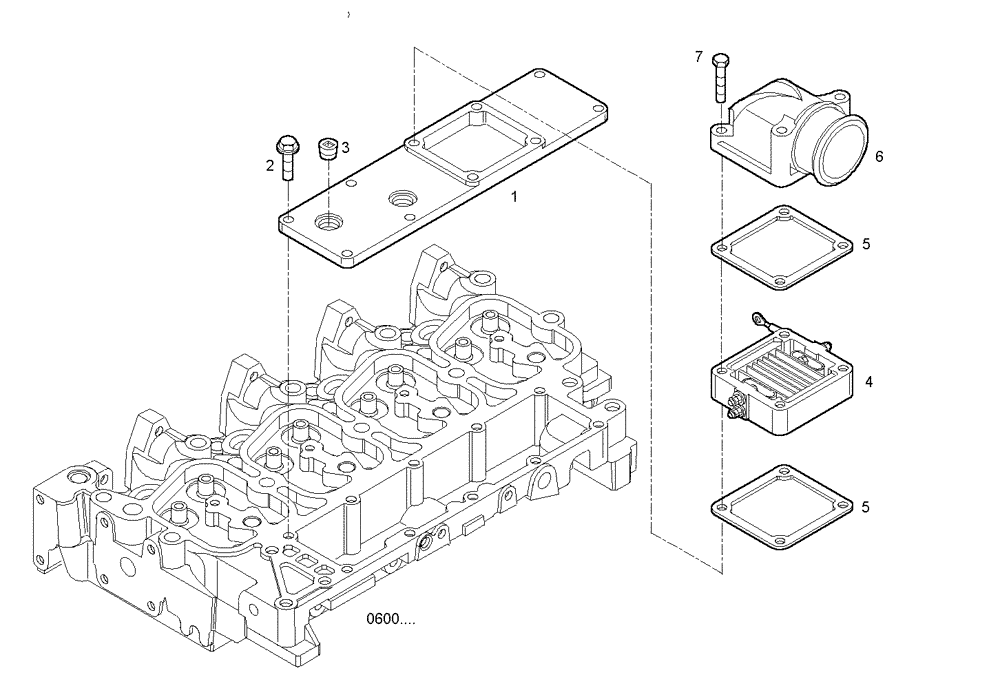 7
2
3
6
1
5
4
5
0600....