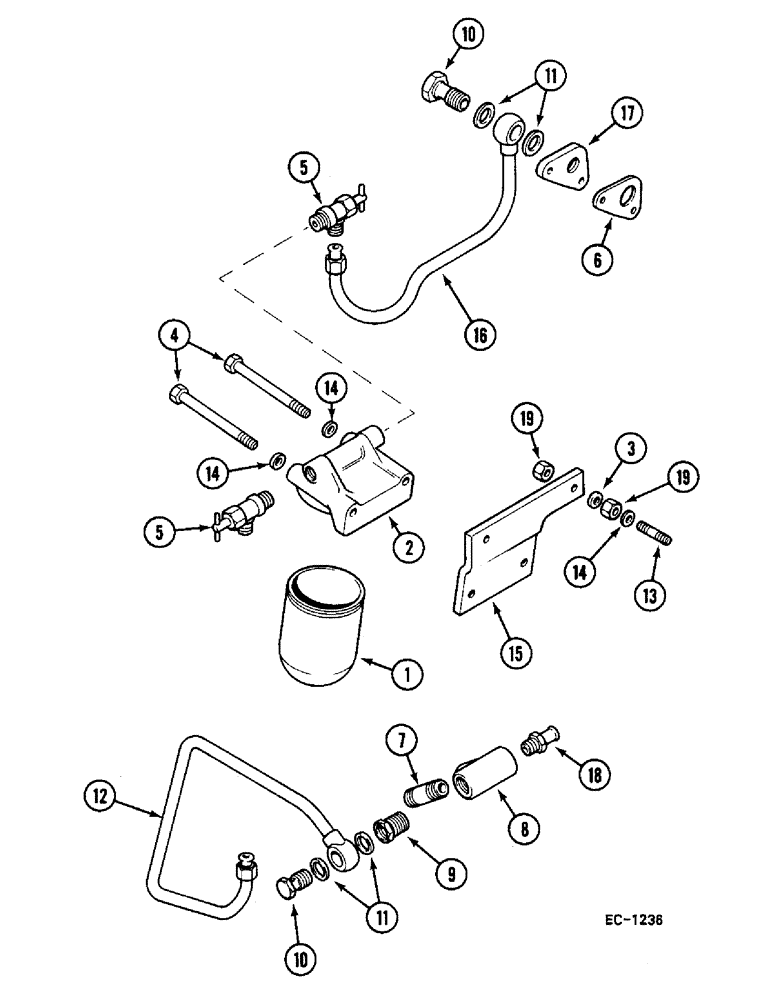 10
11
17
5
6
16
4
14
19
3
19
14
5
2
14
13
15
1
7
18
12
8
9
11
10
EC-1236