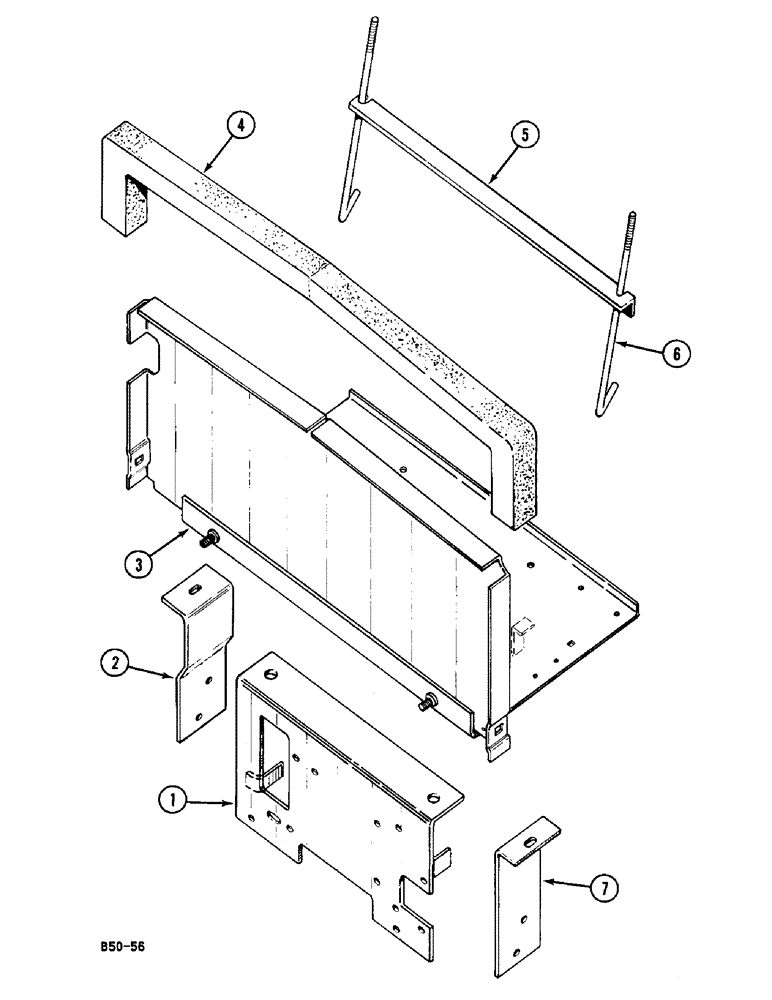 4
5
6
3
2
1
7
B50-56