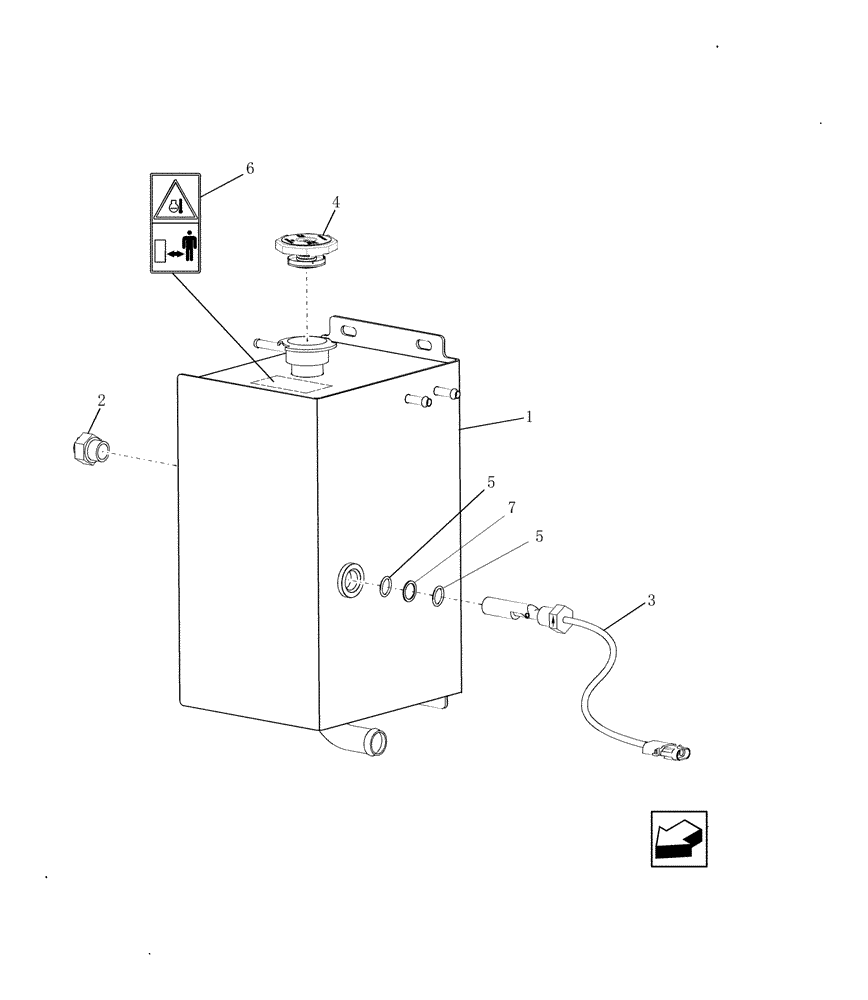 6
4
2
1
5
7
5
3