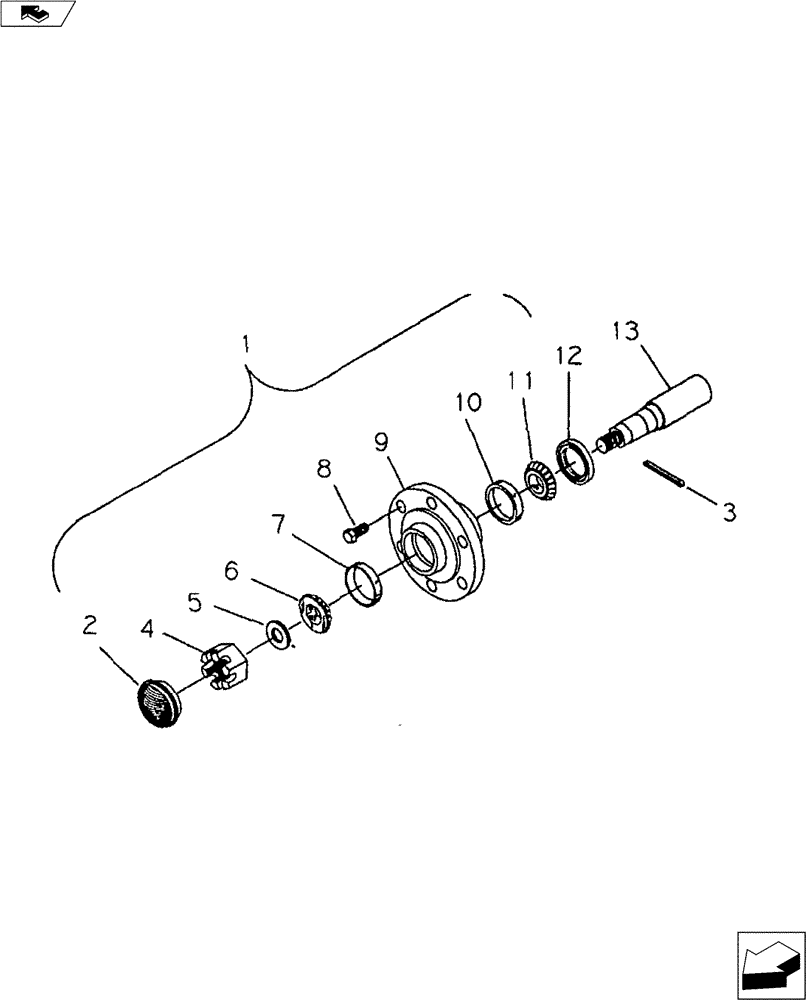 1
13
12
11
10
9
8
7
6
5
4
2
3