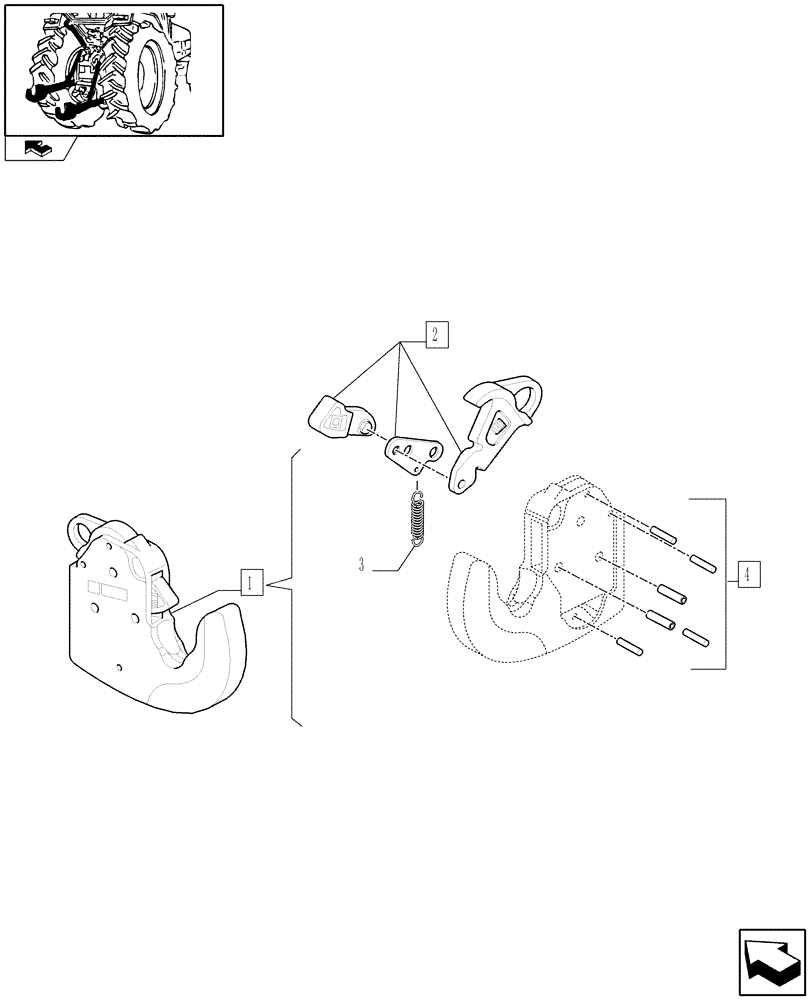 2

3

1

4