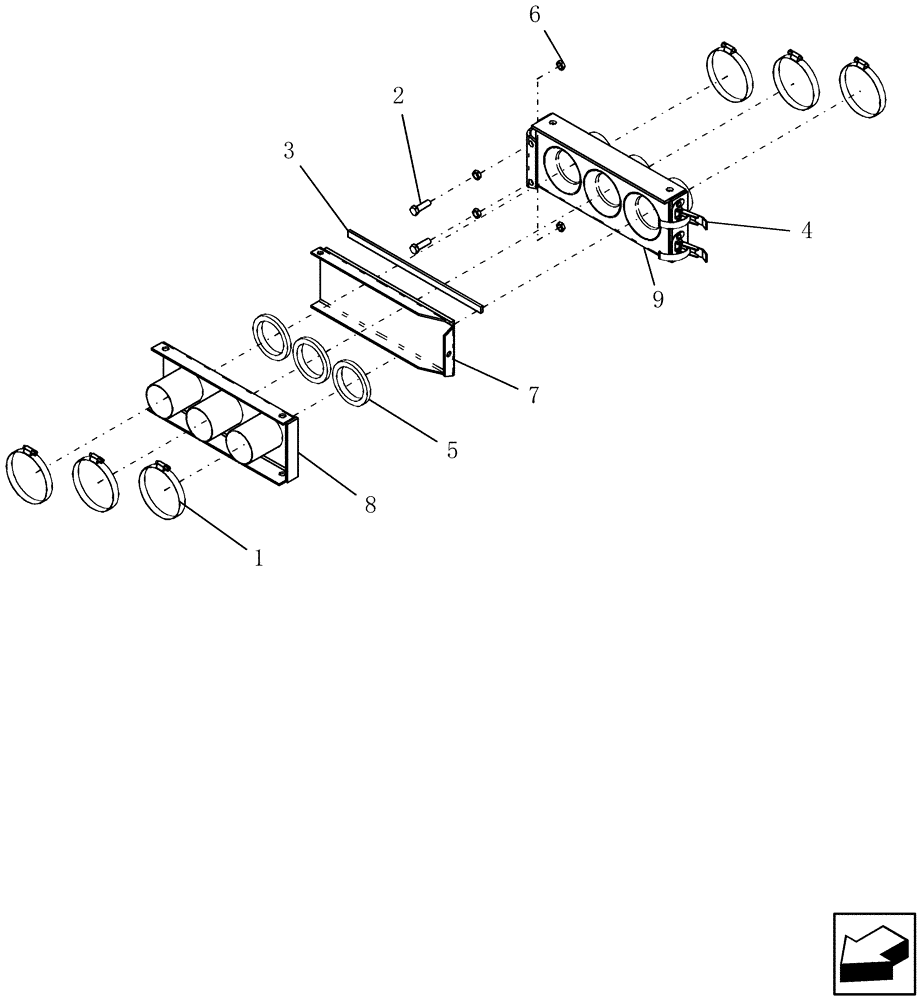 6
2
3
4
9
7
5
8
1