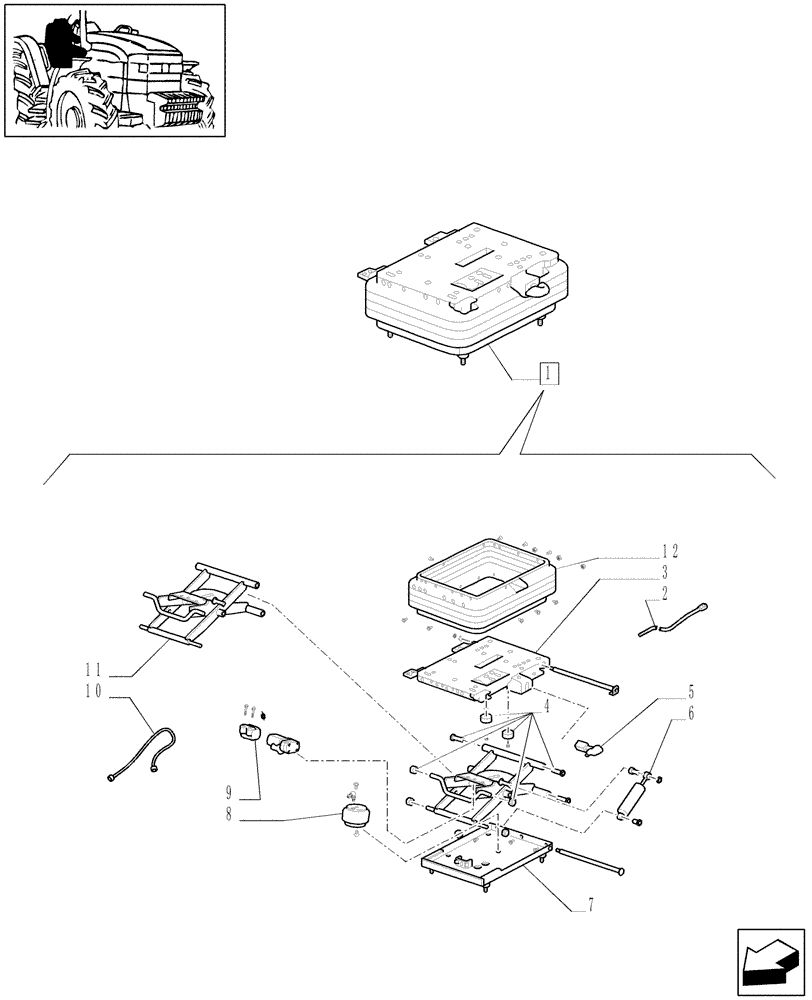 1

12
3
2
11
10
4
5
6
9
8
7