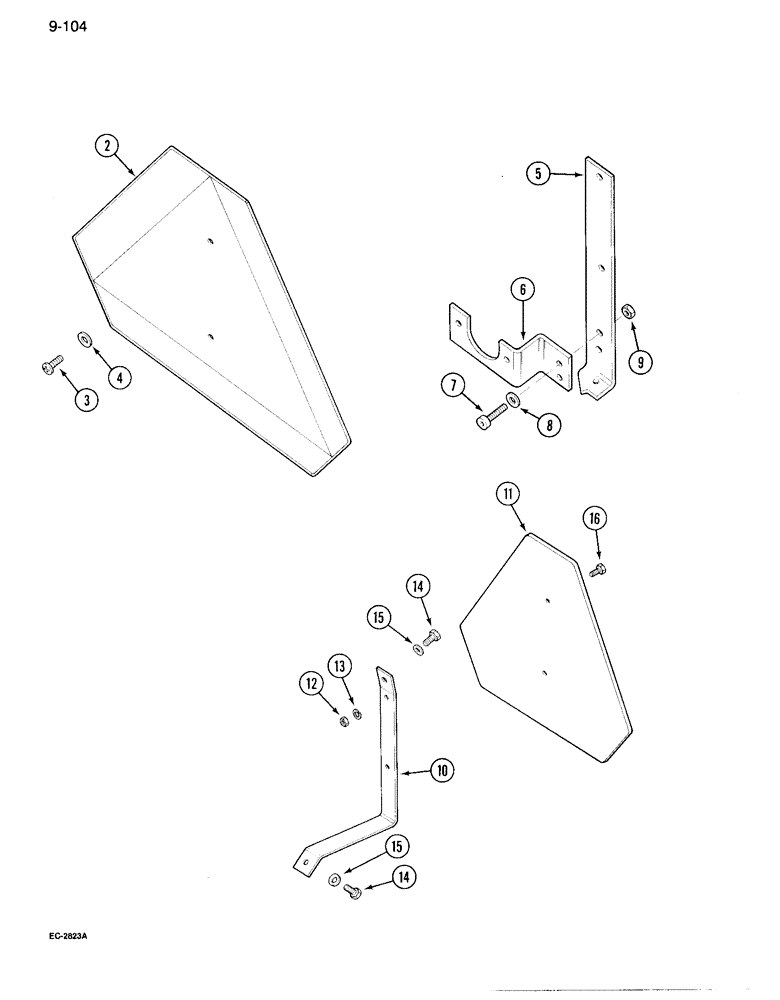 9-104

2

5

6

9

4

3

7

8

11

16

14

15

12

13

10

15

14

EC-2823A