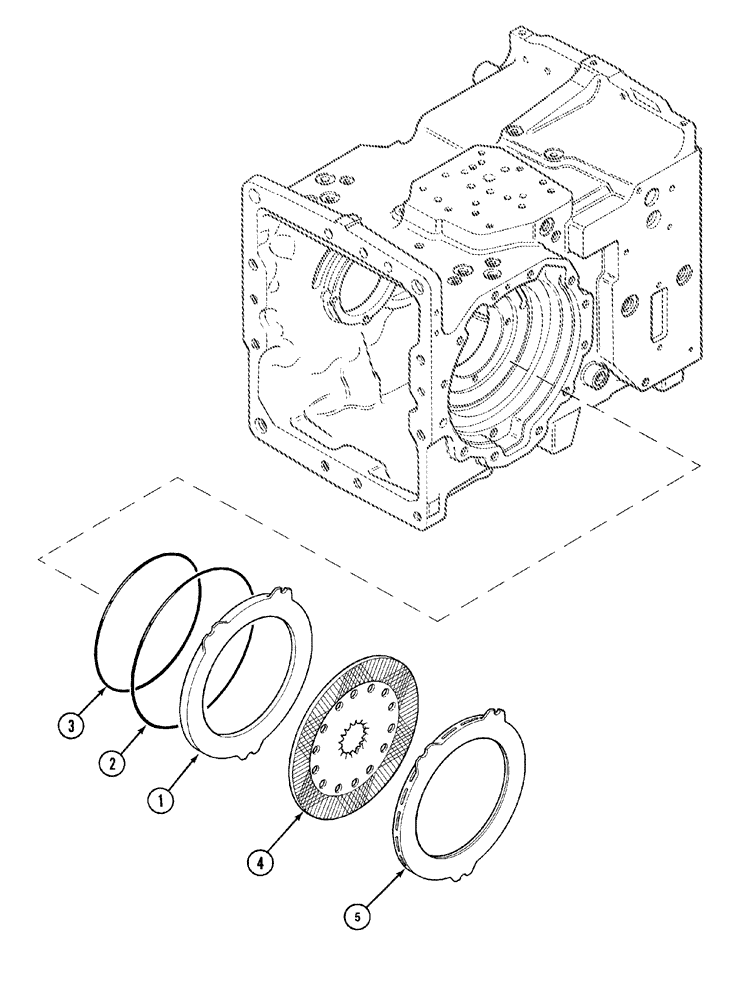 3
2
1
4
5