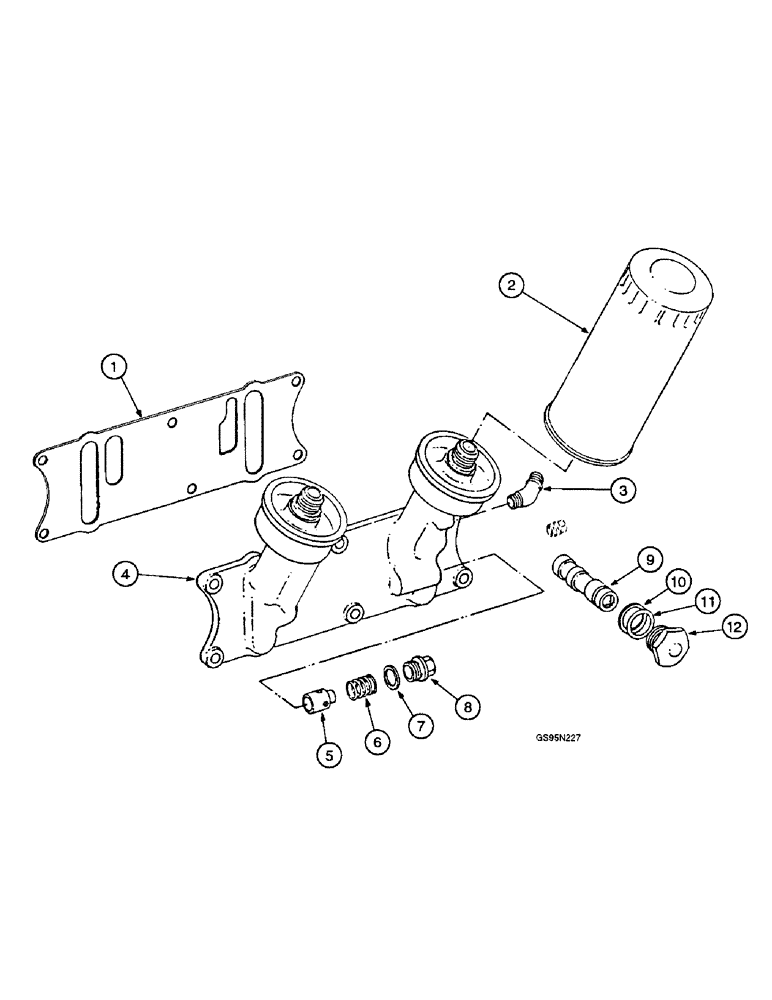 1
2
3
4
9
10
11
12
5
6
7
8
GS95N227