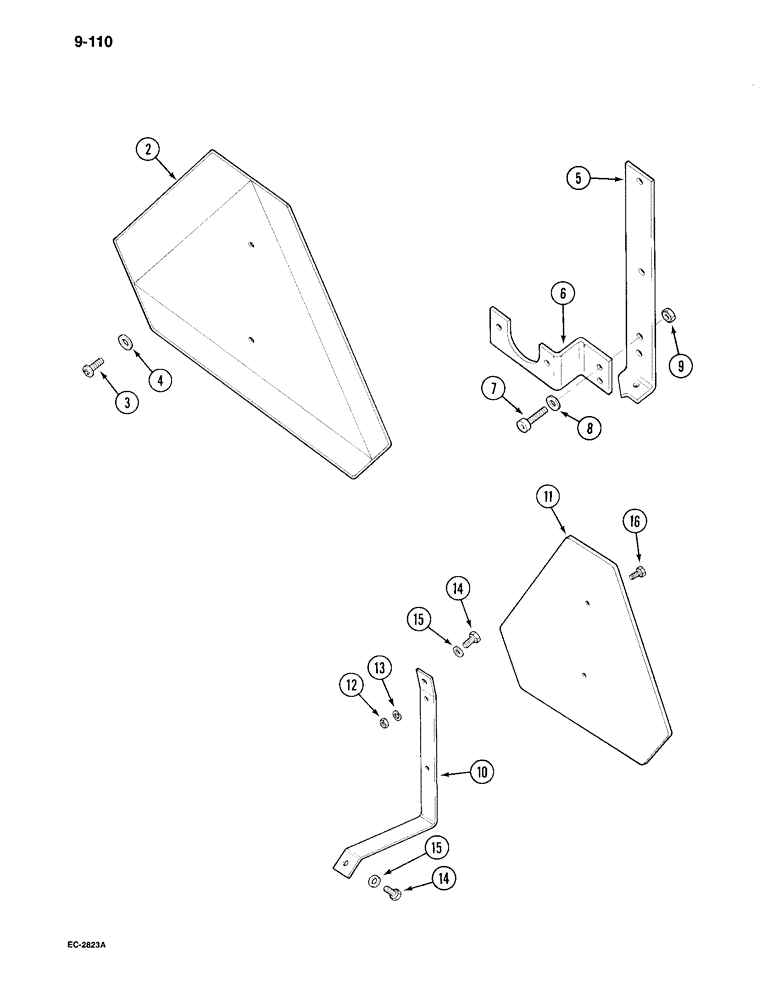 9-110

2
5
6
9
4
3
7
8
11
16
14
15
13
12
10
15
14

EC-2823A