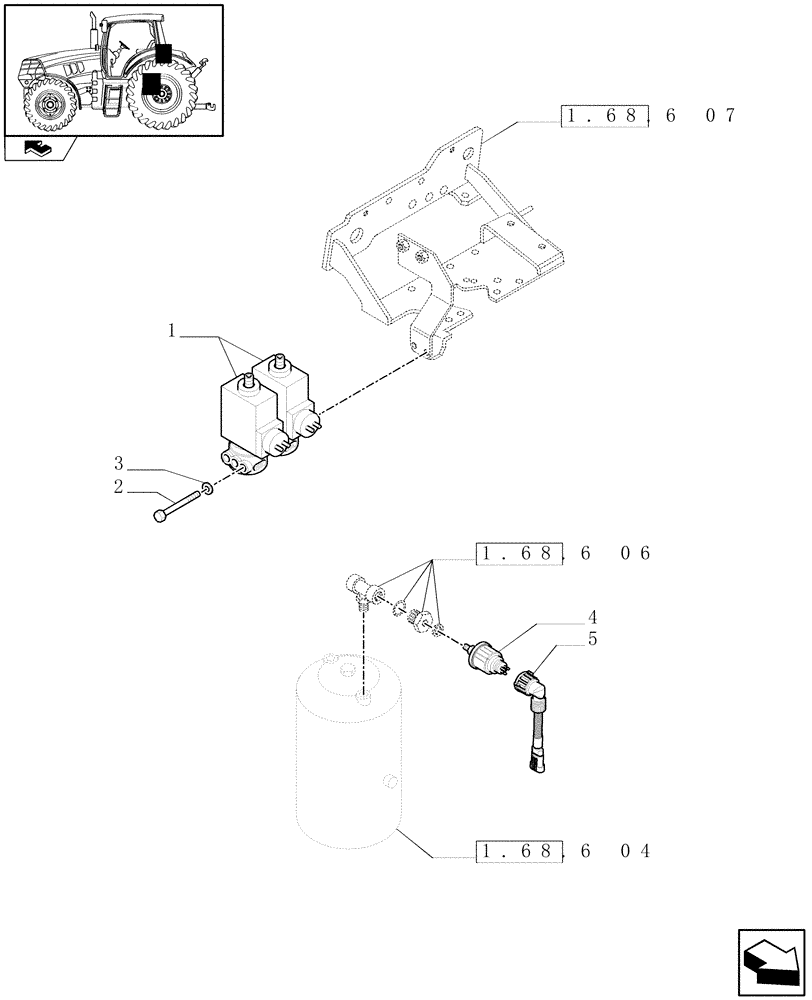 1.68.6 07

1

3

2

1.68.6 06

4

5

1.68.6 04