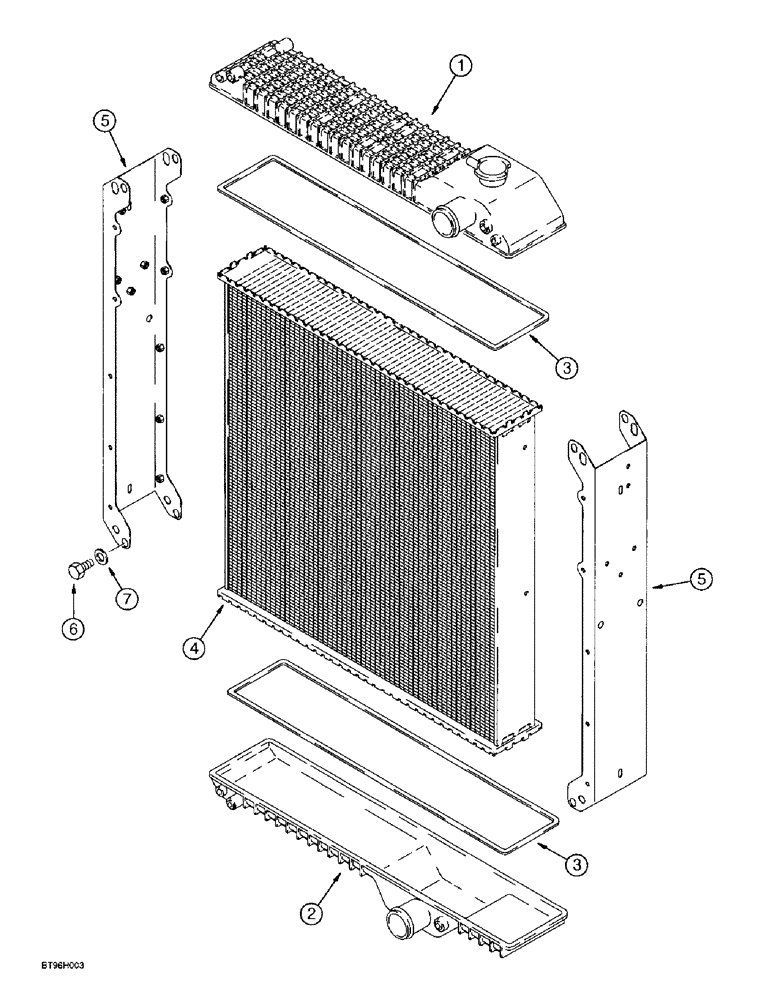 1
5
3
5
7
6
4
3
2
BT96H003