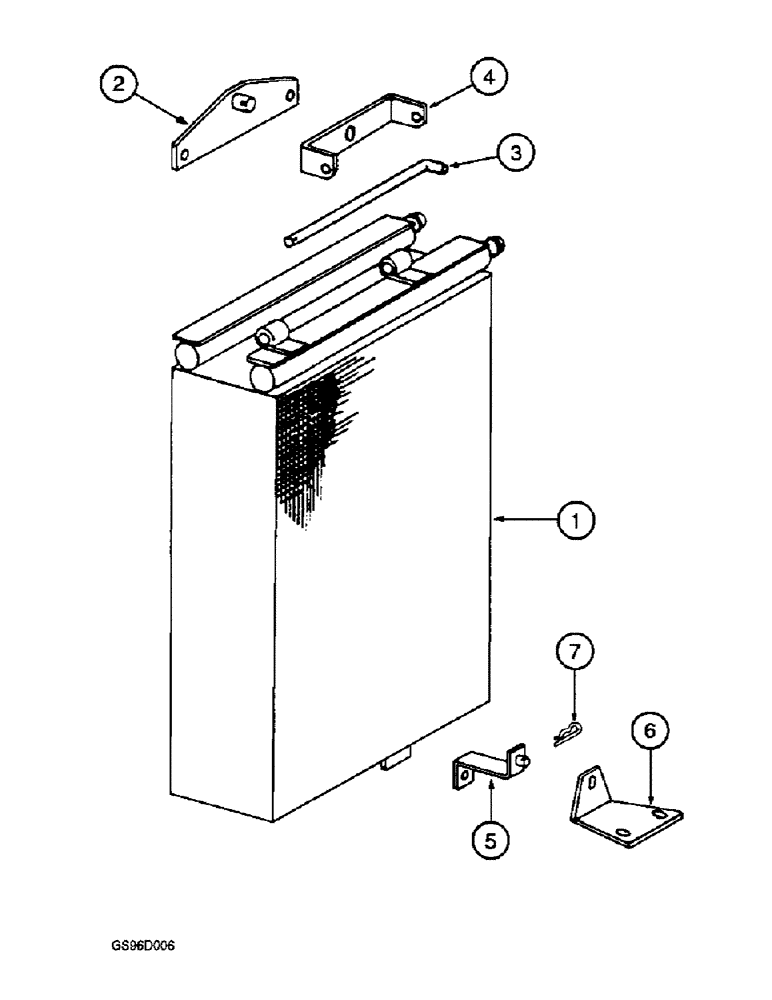 2
4
3
1
7
6
5
GS96D006