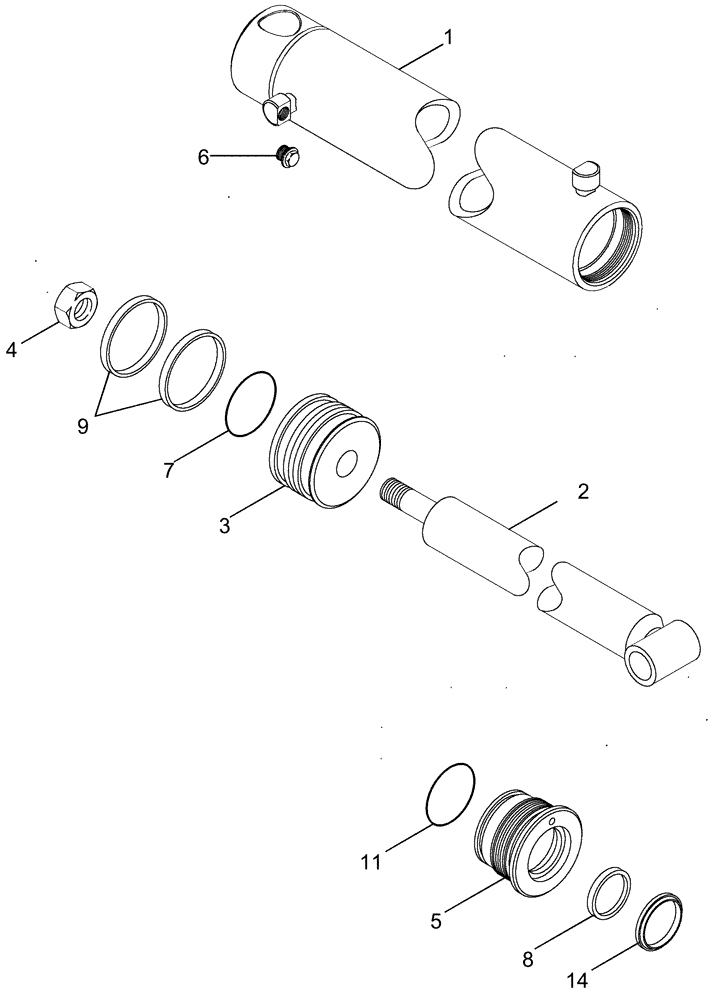 1
6
4
9
7
3
2
11
5
8
14