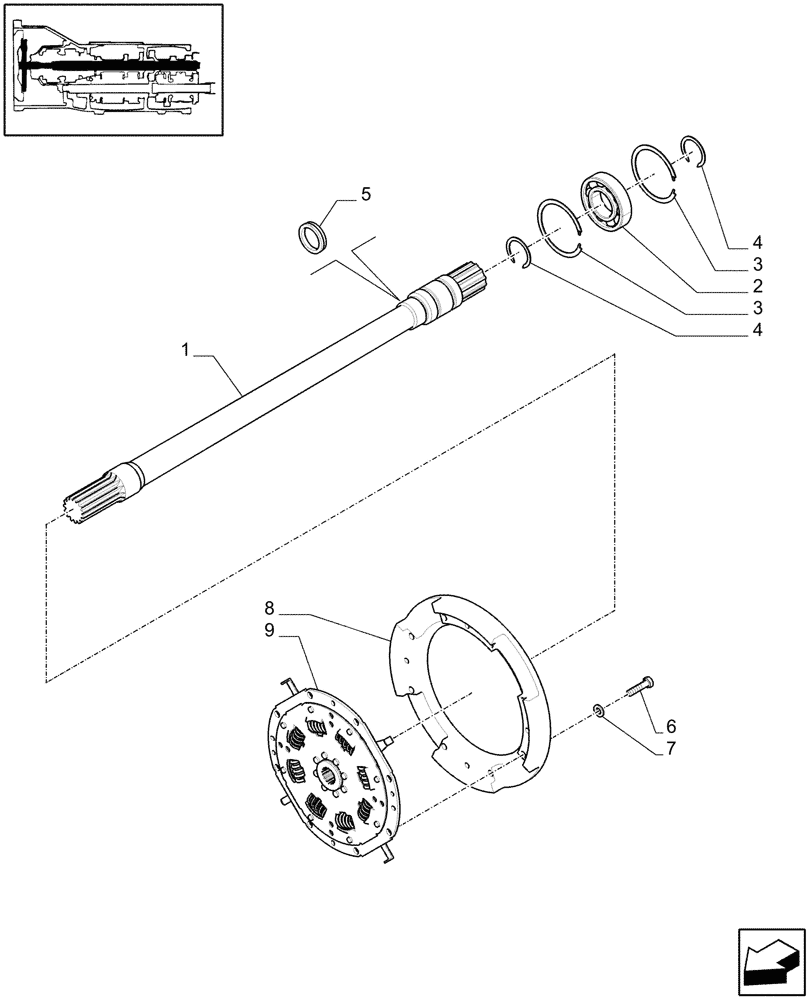 5

4
3
2
3
4

1

8
9

6
7