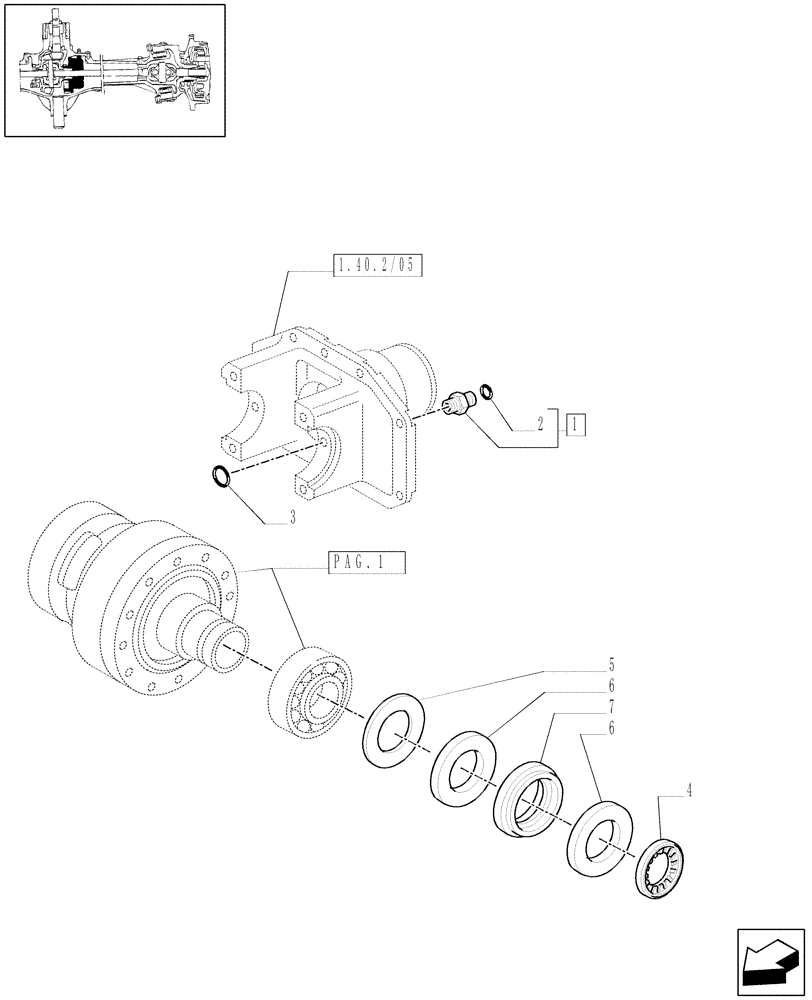 1.40.2/05

2
1

3

PAG.1

5
6
7
6

4