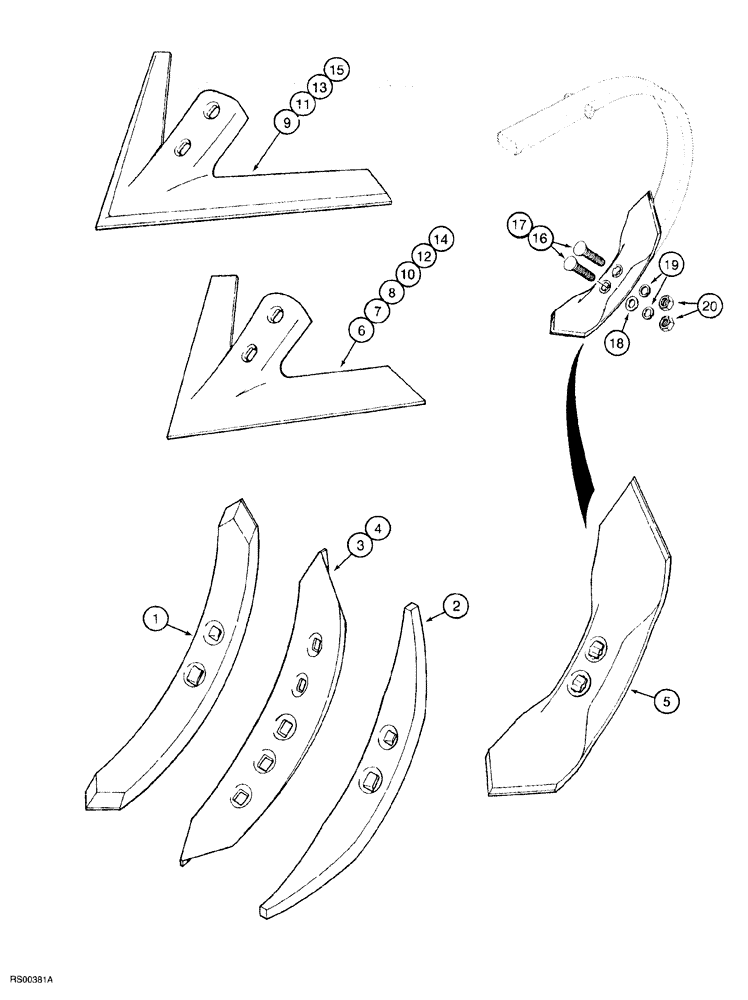 15
13
11
9
14
12
10
8
7
6
17
16
19
20
18
4
3
1
2
5
RS00381A