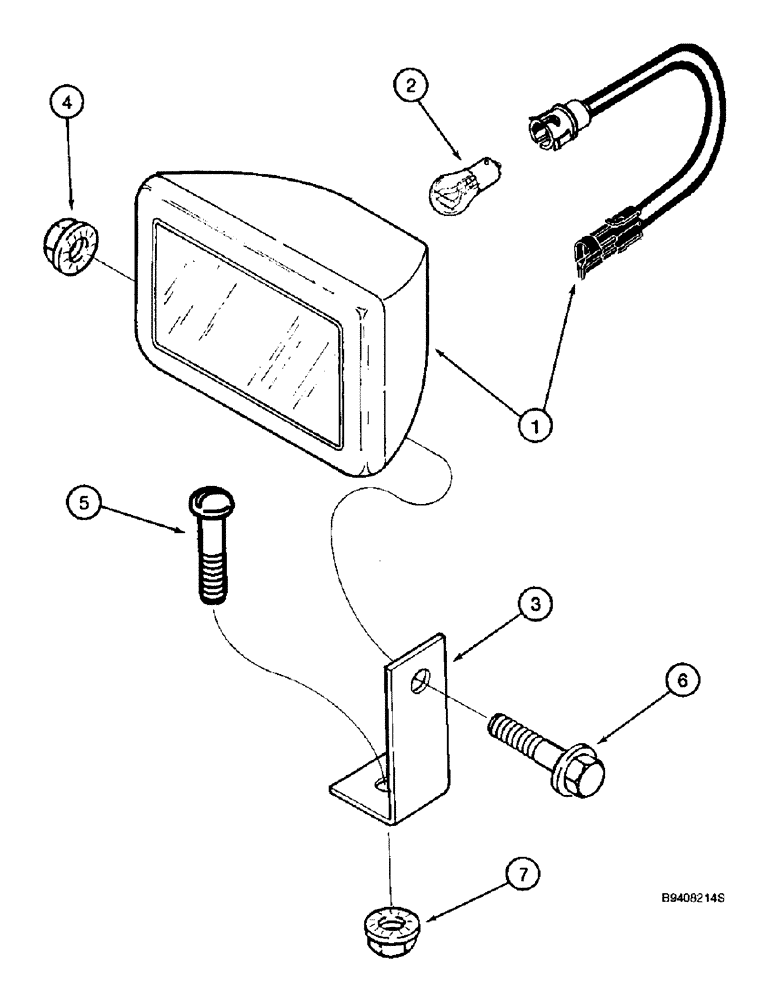 4
2
1
5
3
6
7
B9408214S