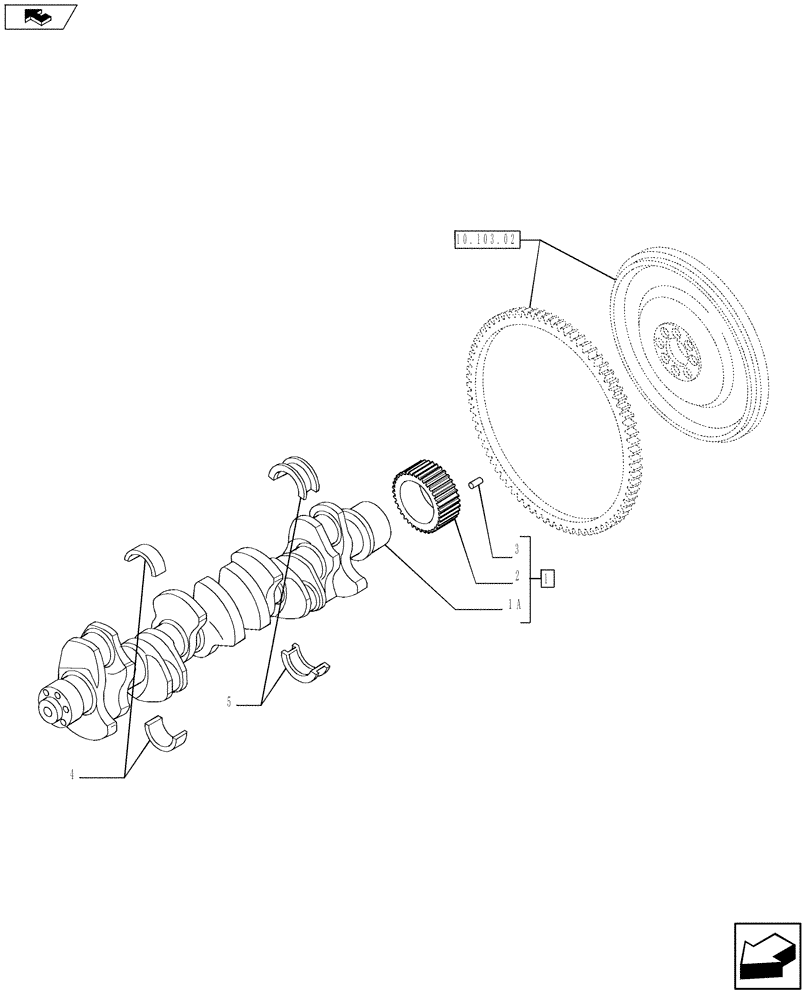 10.103.02

3

2

1

1A

5

4