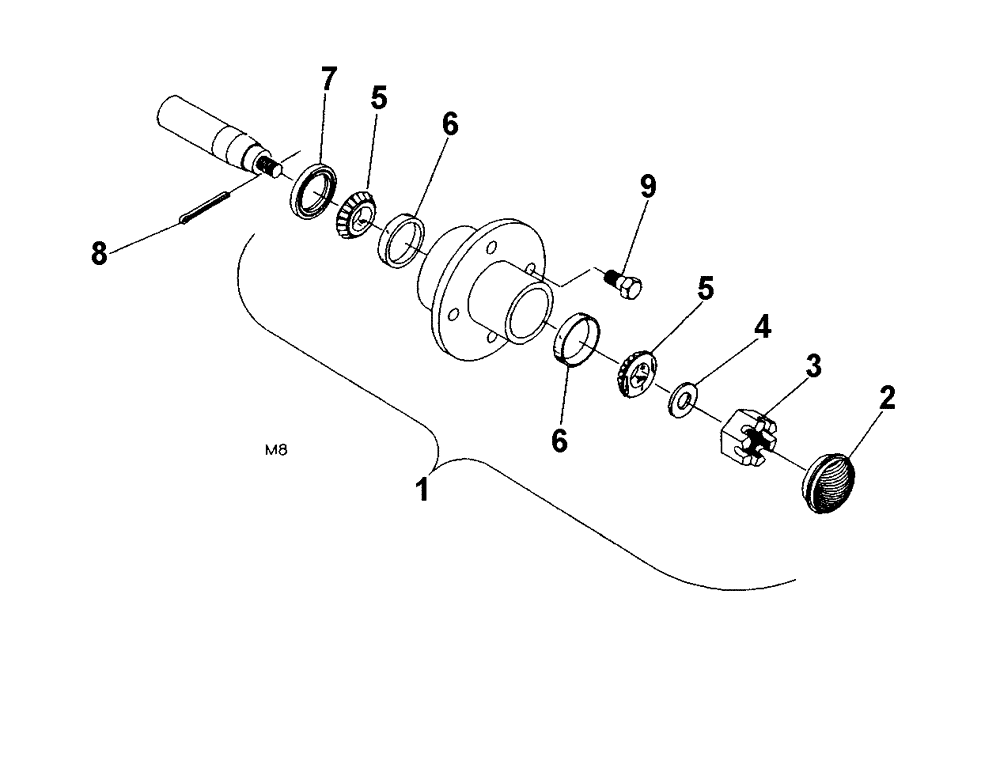 7
5
6
9
8
5
4
3
2
6
M8
1