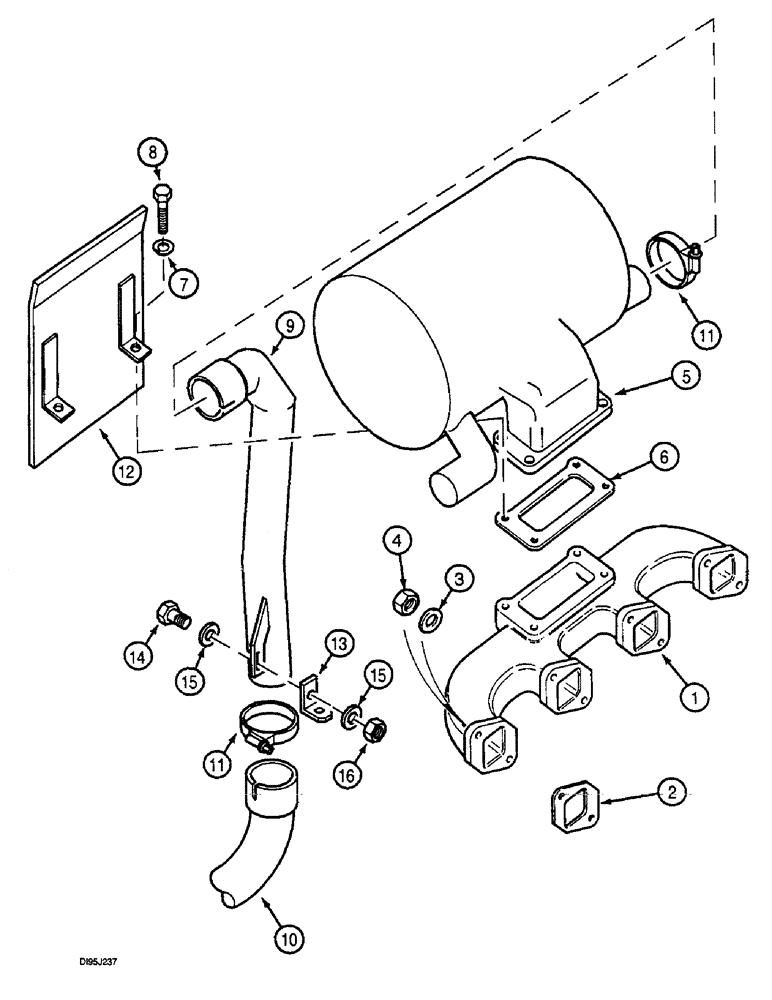 8
7
9
11
5
12
6
4
3
14
15
13
15
1
11
16
2
10
DI95J237