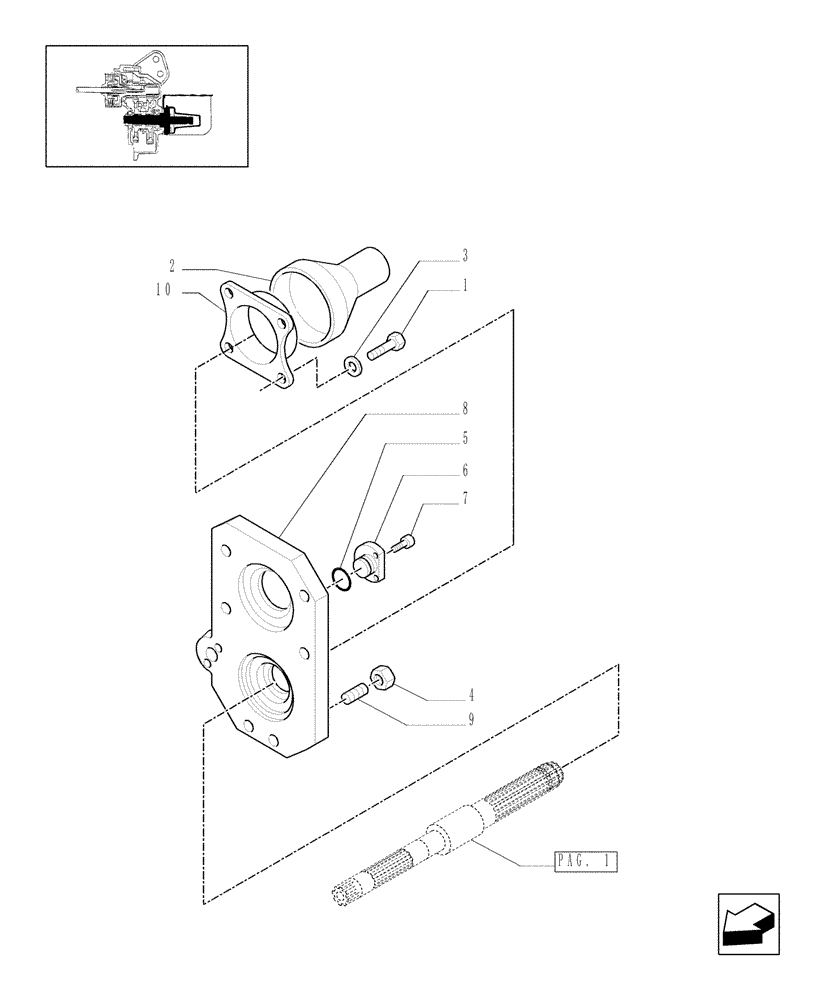 2
10
3
1
8
5
6
7
4
9
PAG. 1