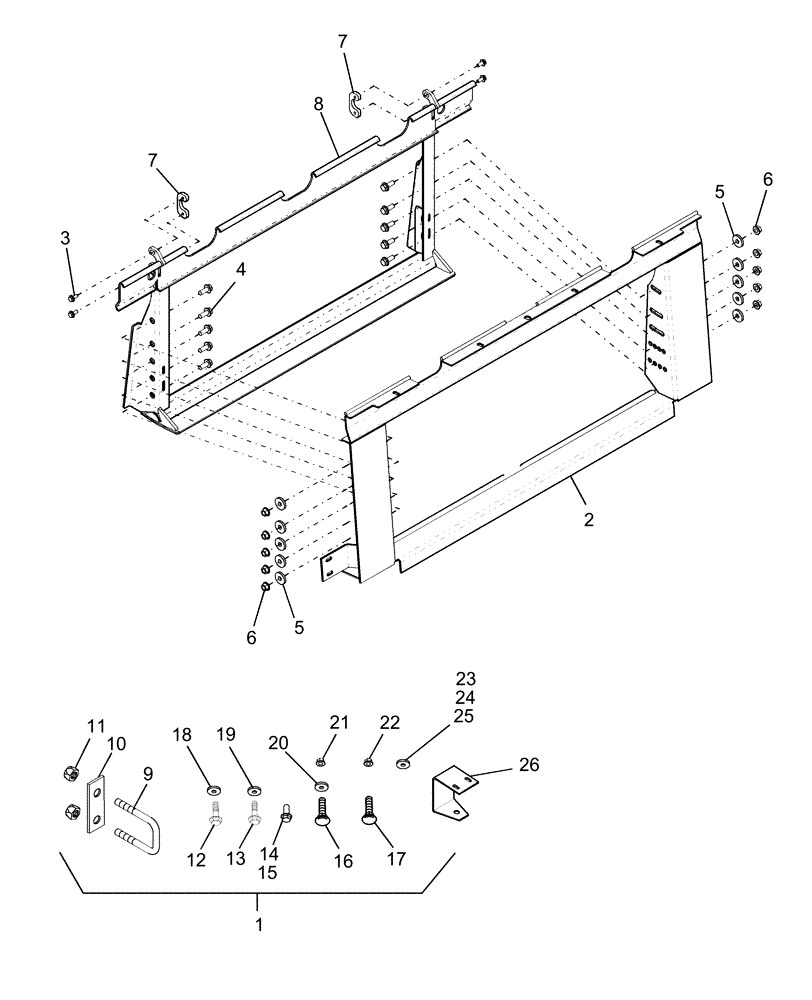 7
8
7
3
4
5
6
2
6
5
23
24
25
11
10
9
18
19
20
21
22
26
12
13
14
15
16
17
1