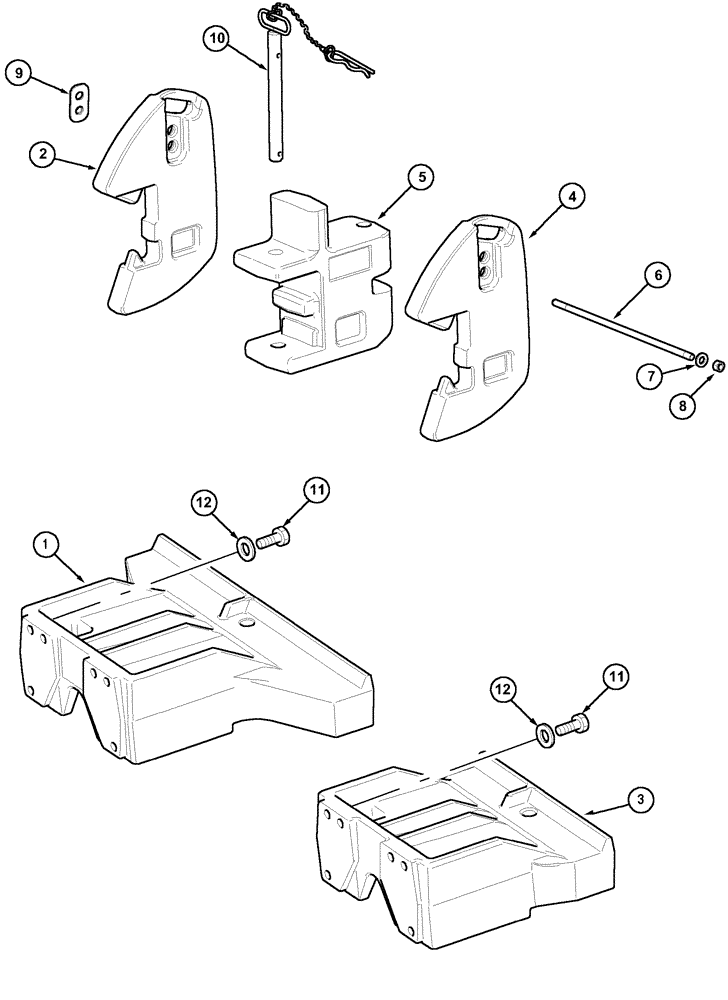 9
10
2
5
4
6
7
8
12
11
1
12
11
3