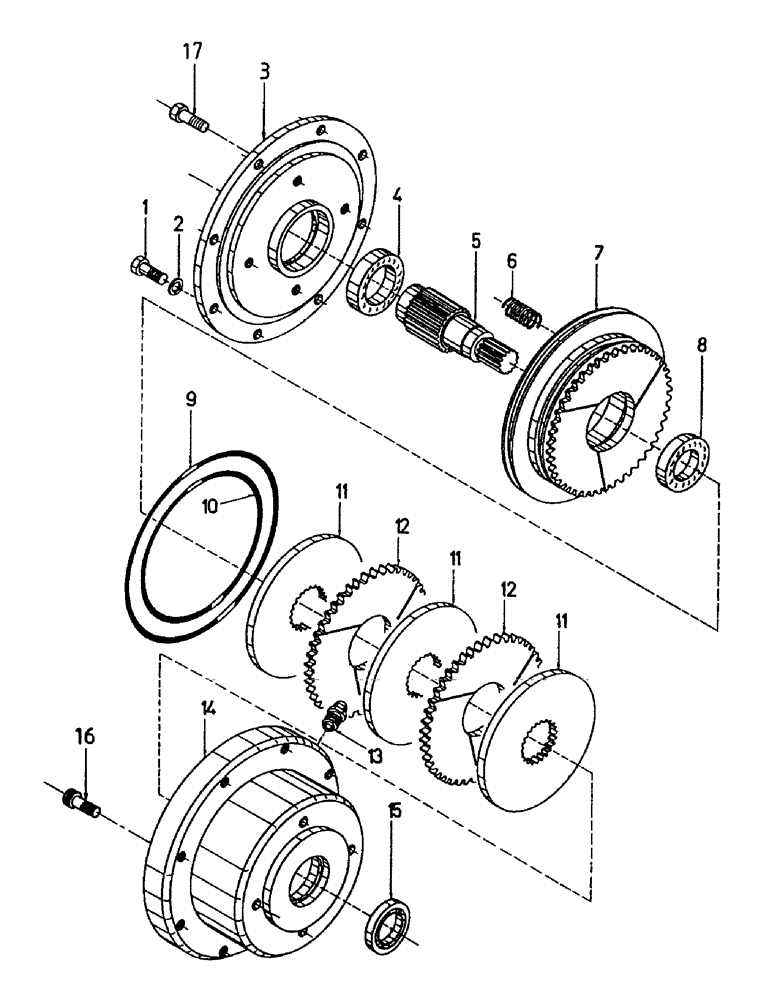 17
3
1
2
4
5
6
7
8
9
10
11
12
11
12
11
14
13
16
15