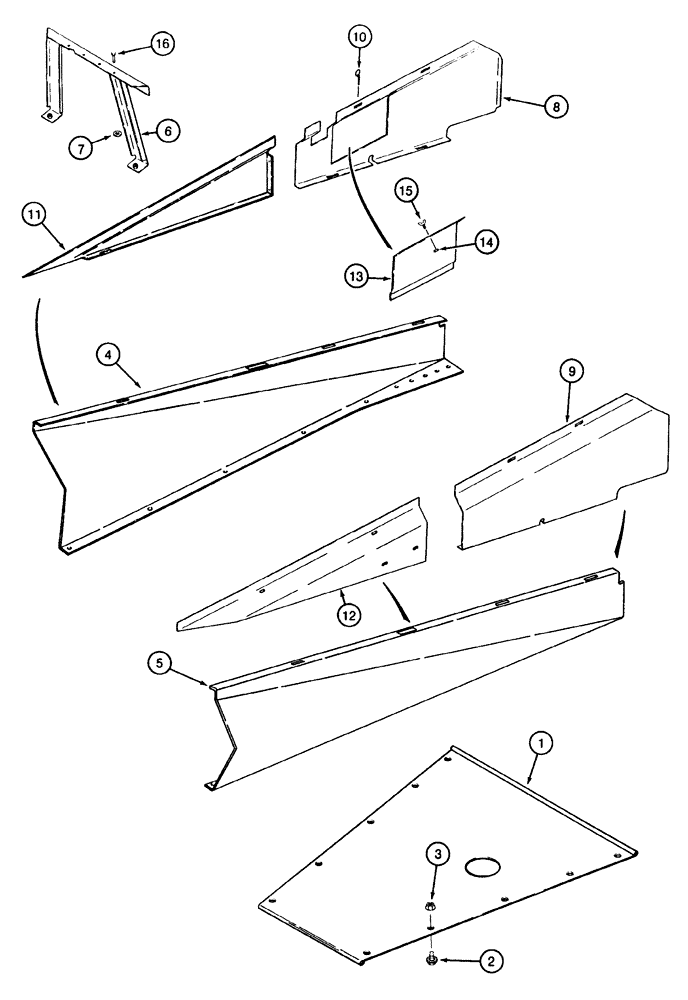 16
10
8
7
6
11
15
14
13
4
9
12
5
1
3
2