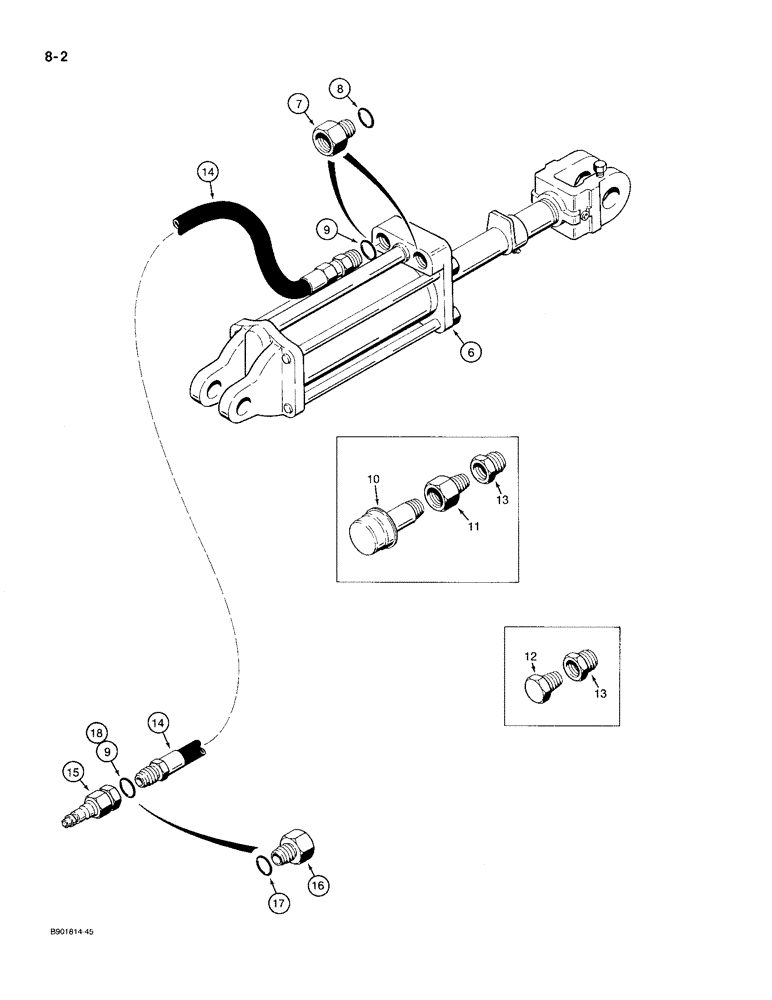 8-2

7
8
14
9
6
10
11
13
12
13
18
9
14
15
17
16

B901814-45