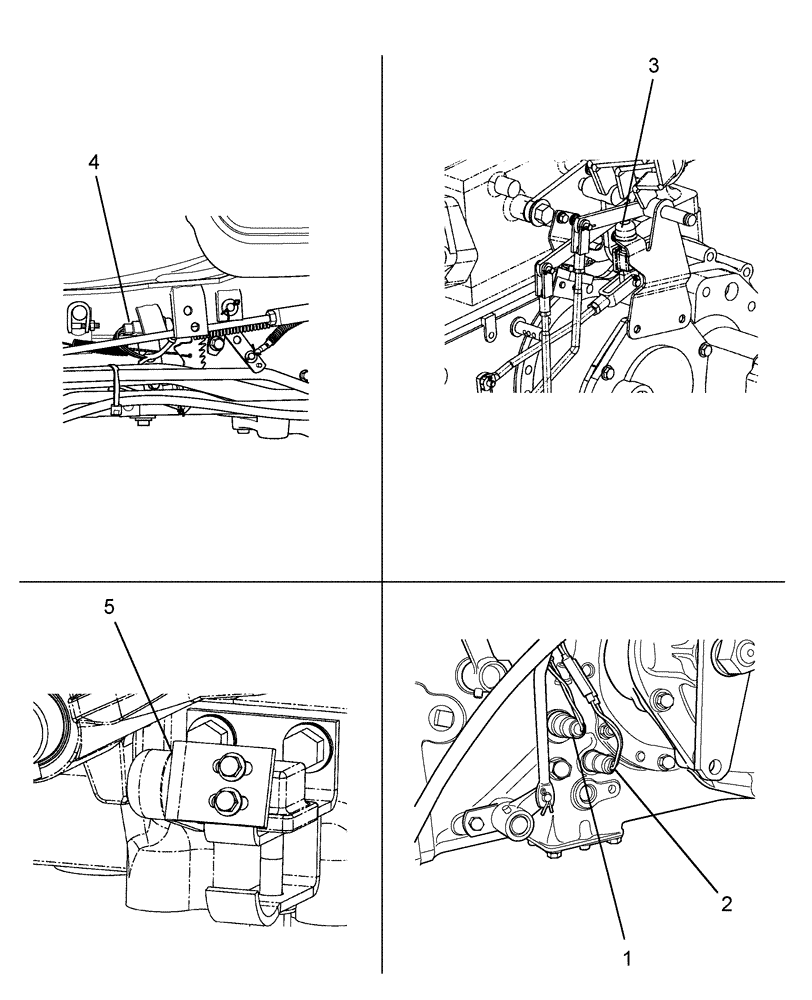 4

3

5

2

1