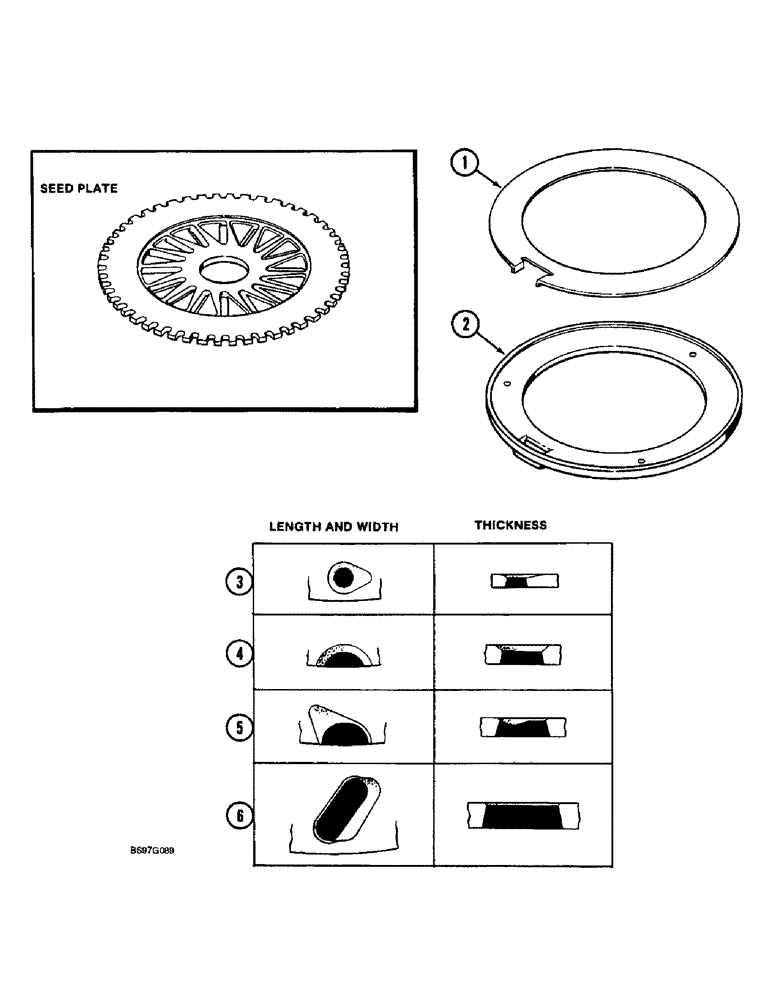 SEED PLATE

1

2

LENGTH AND WIDTH

THICKNESS

3

4

5

6

BS97G089