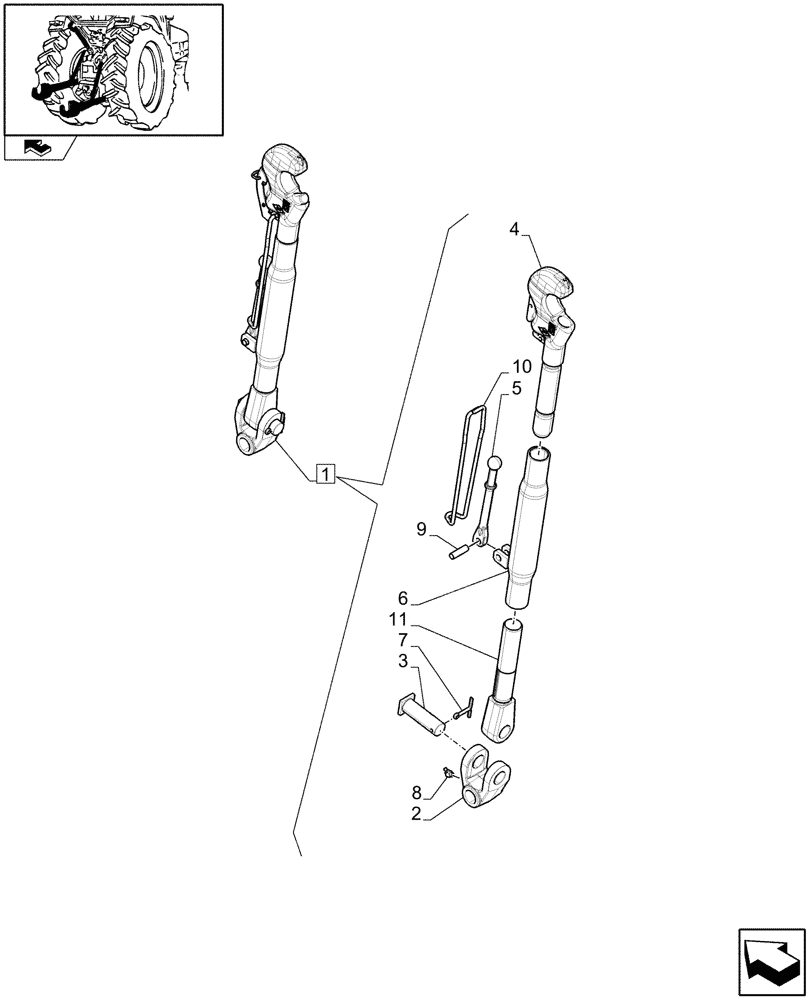 4
10
5
1
9
6
11
7
3
8
2