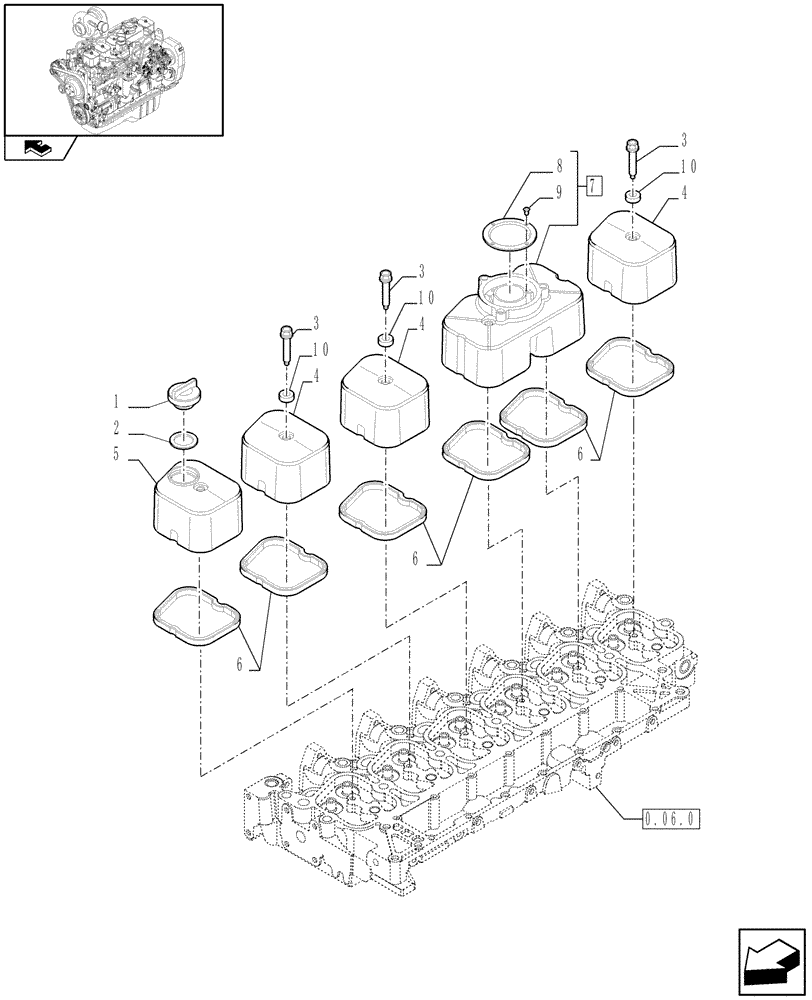 3
10
4
8
9
7
3
10
4
3
10
4
1
2
5
6
6
6
0.06.0