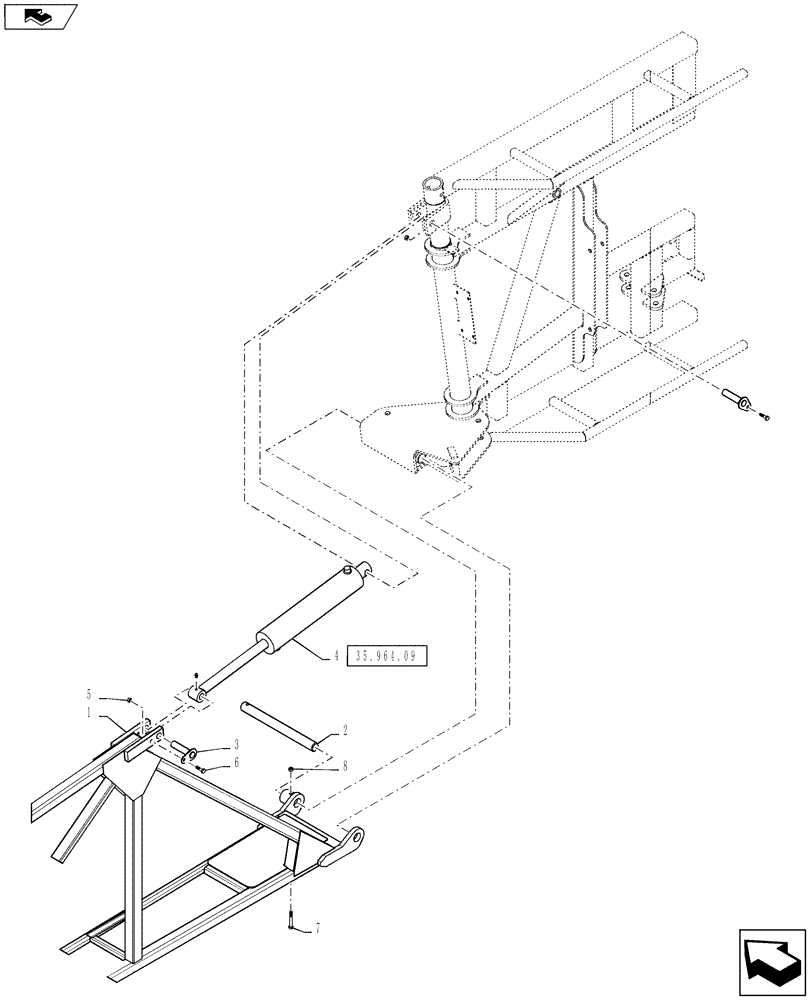 4 35.964.09
5
1
3
6
2
8
7