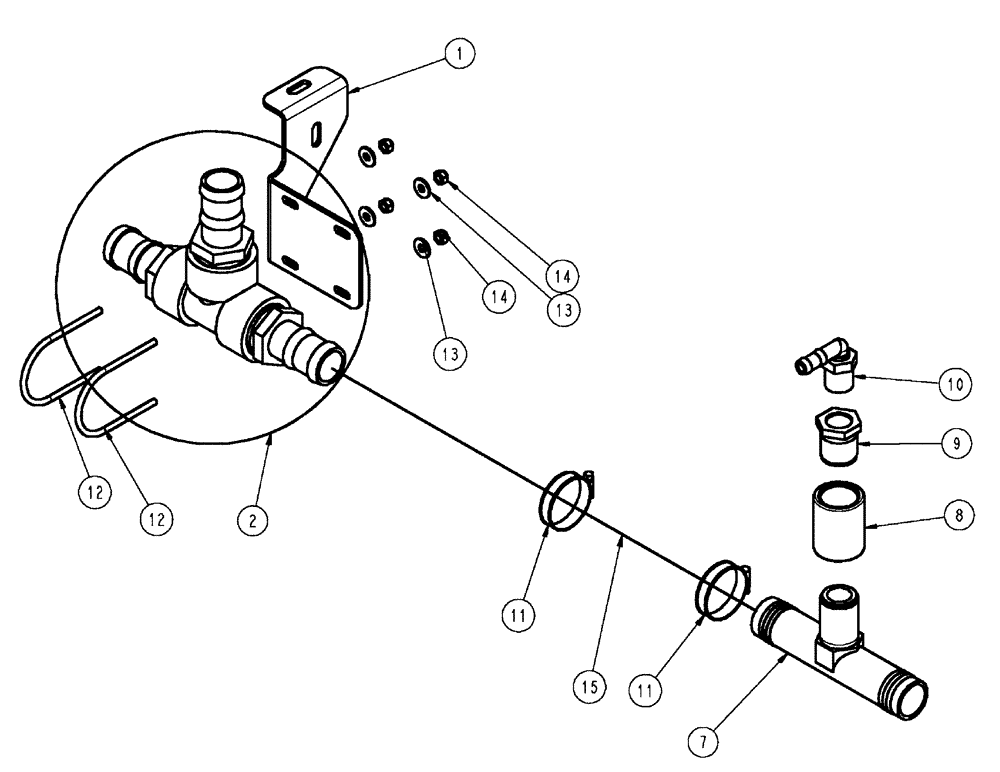 1
14
13
14
13
10
9
8
12
12
2
11
15
11
7