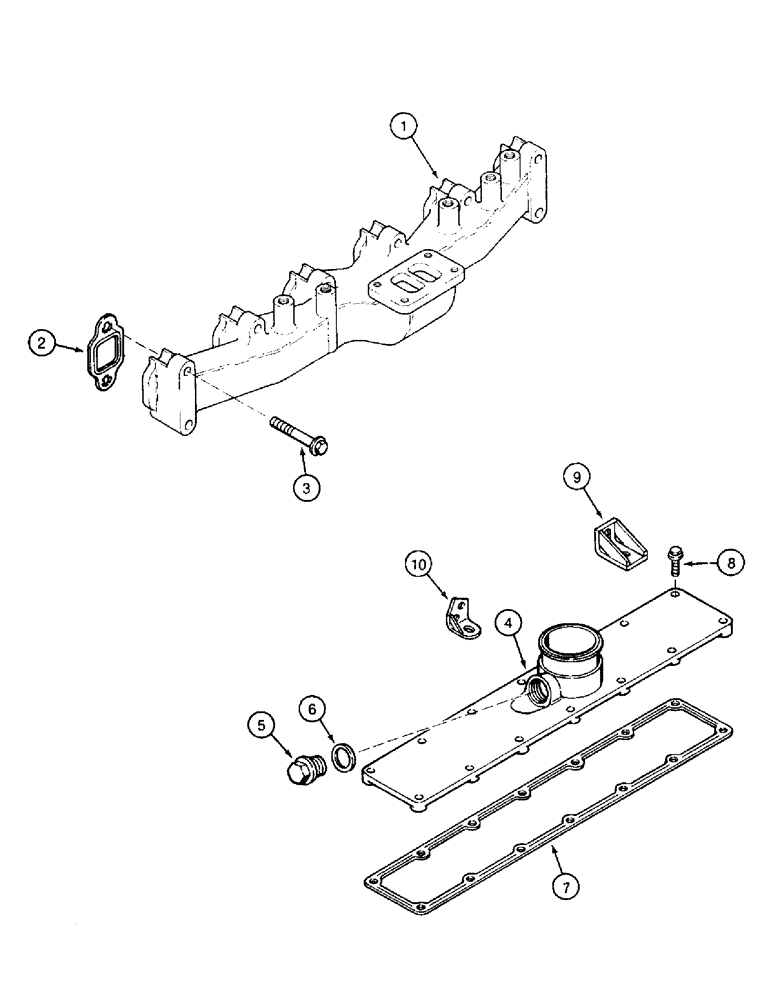 1
2
3
9
8
10
4
5
6
7