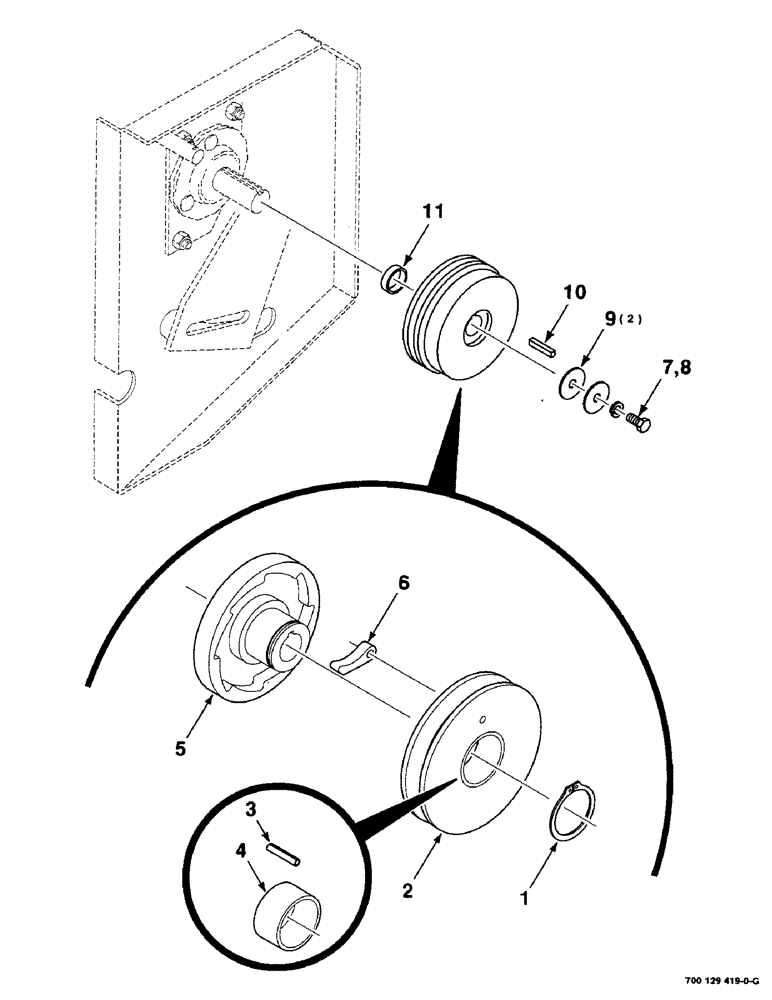 11

10

9 (2)

7,8

6

5

3

4

2

1

700 129 419-0-G