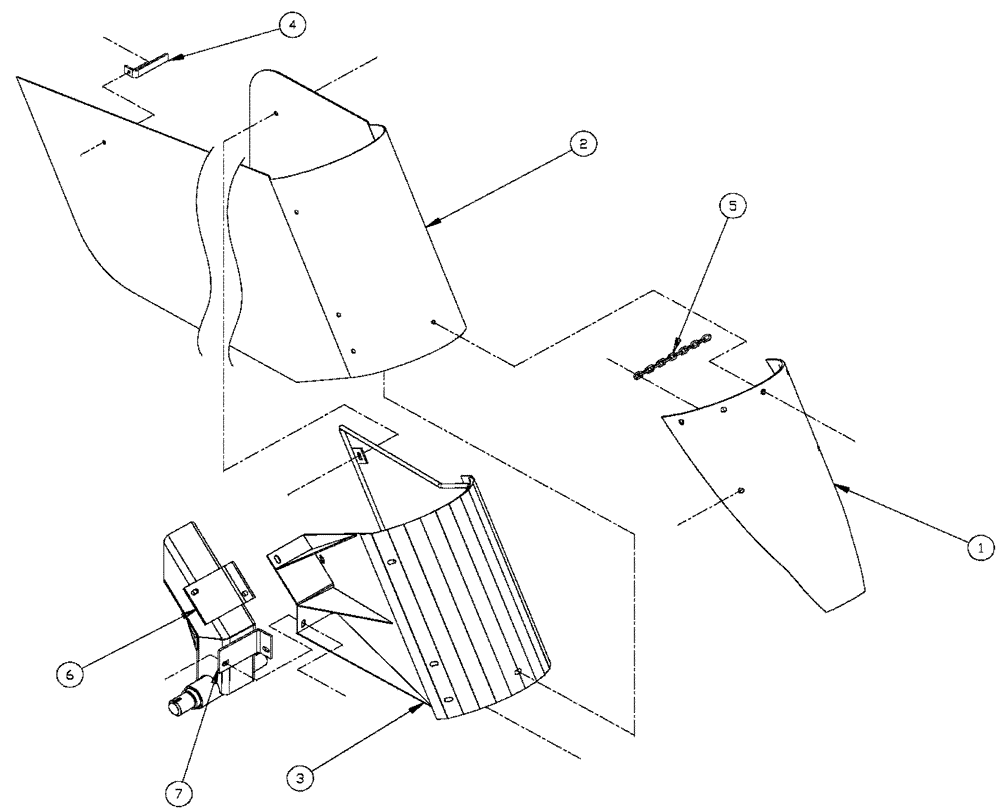 4
2
5
1
6
7
3