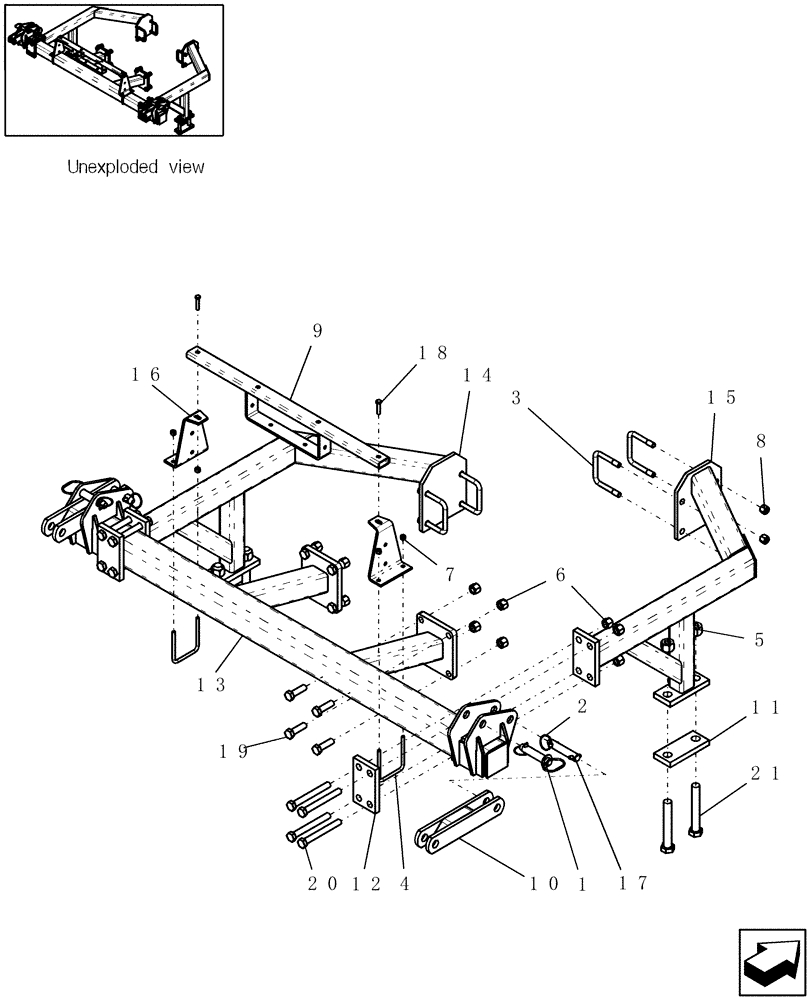 Unexploded view

9
18
16
14
3
15
8
7
6
5
13
2
11
19
21
20
12
4
10
1
17