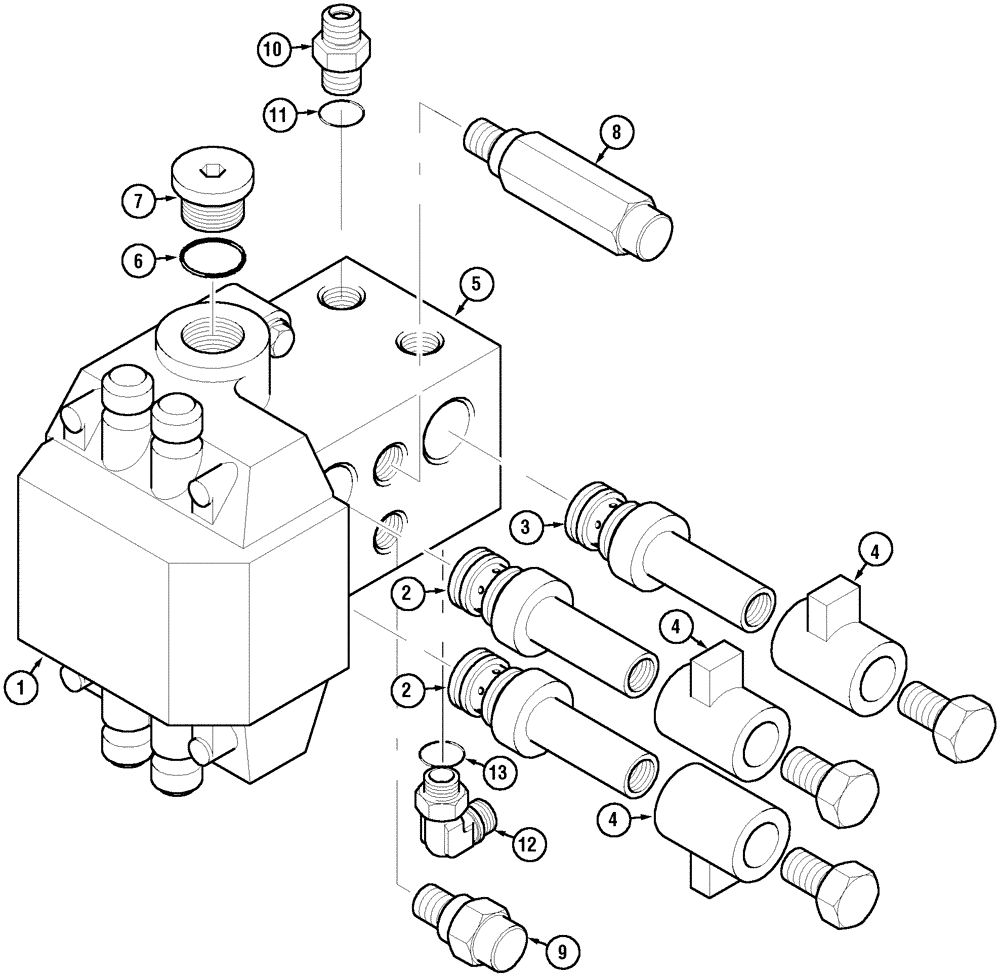 10
11
8
7
6
5
3
4
2
4
1
2
13
4
12
9