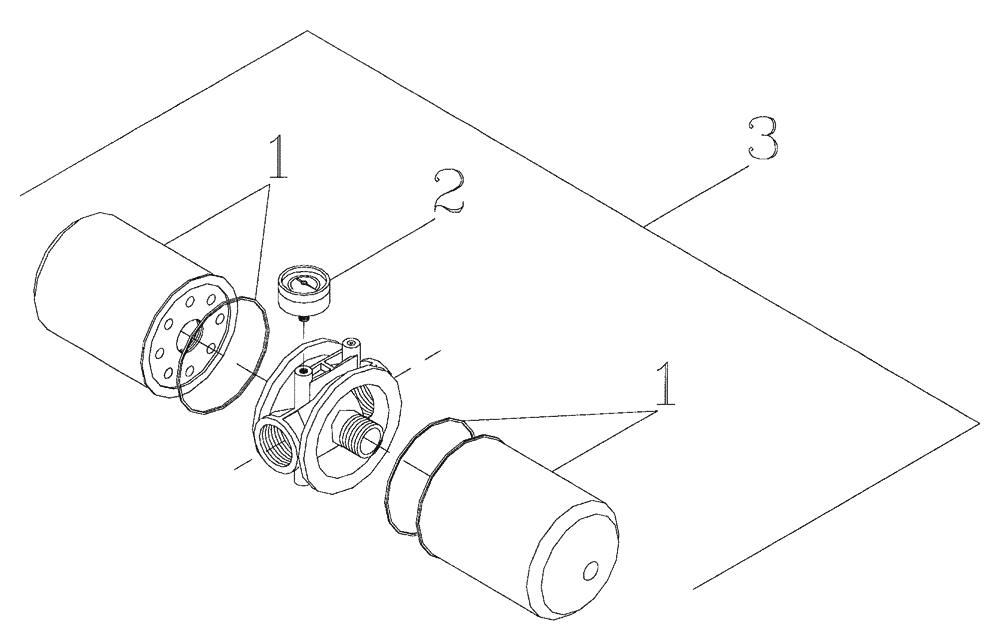 1
2
3
1