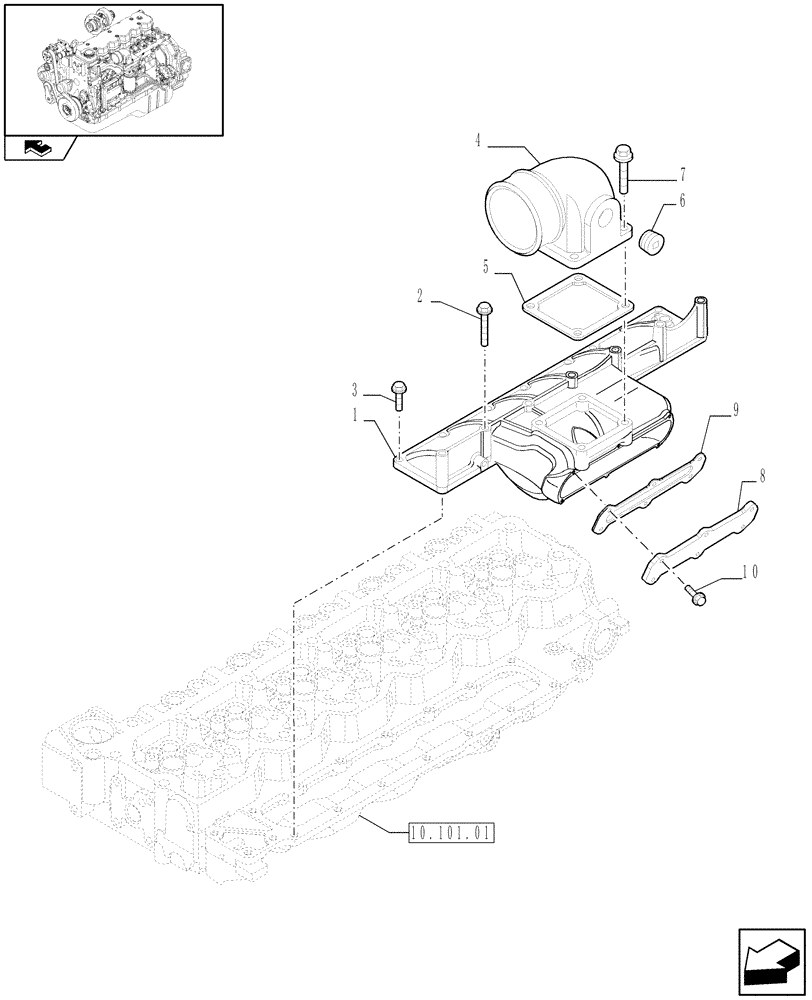 4
7
6
5
2
3
1
9
8
10
10.101.01