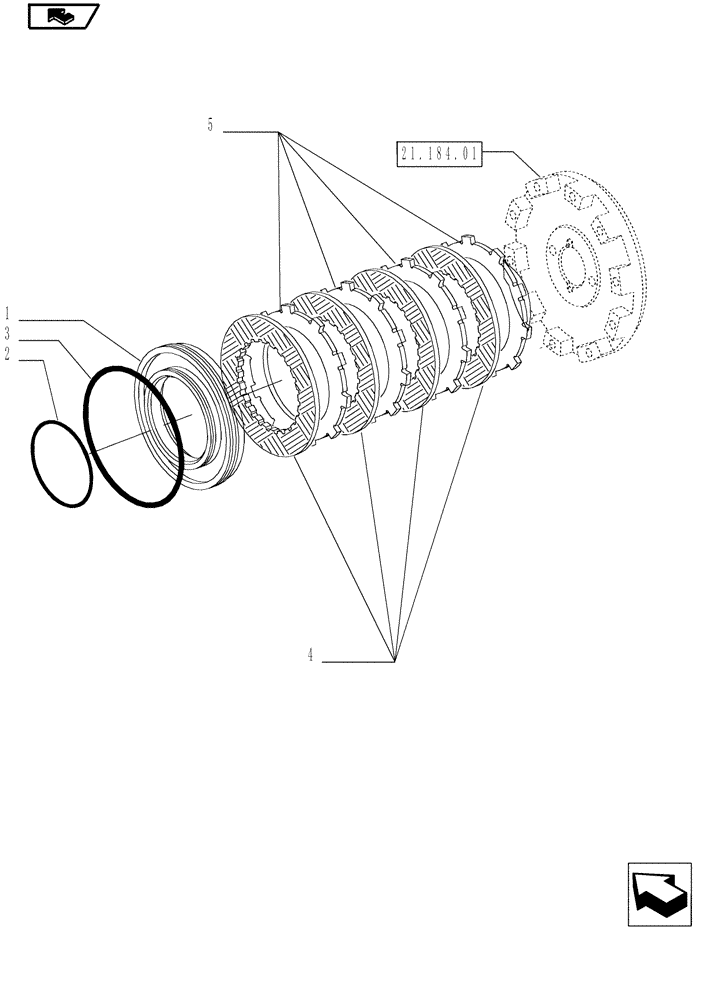 5

21.184.01

1
3
2

4