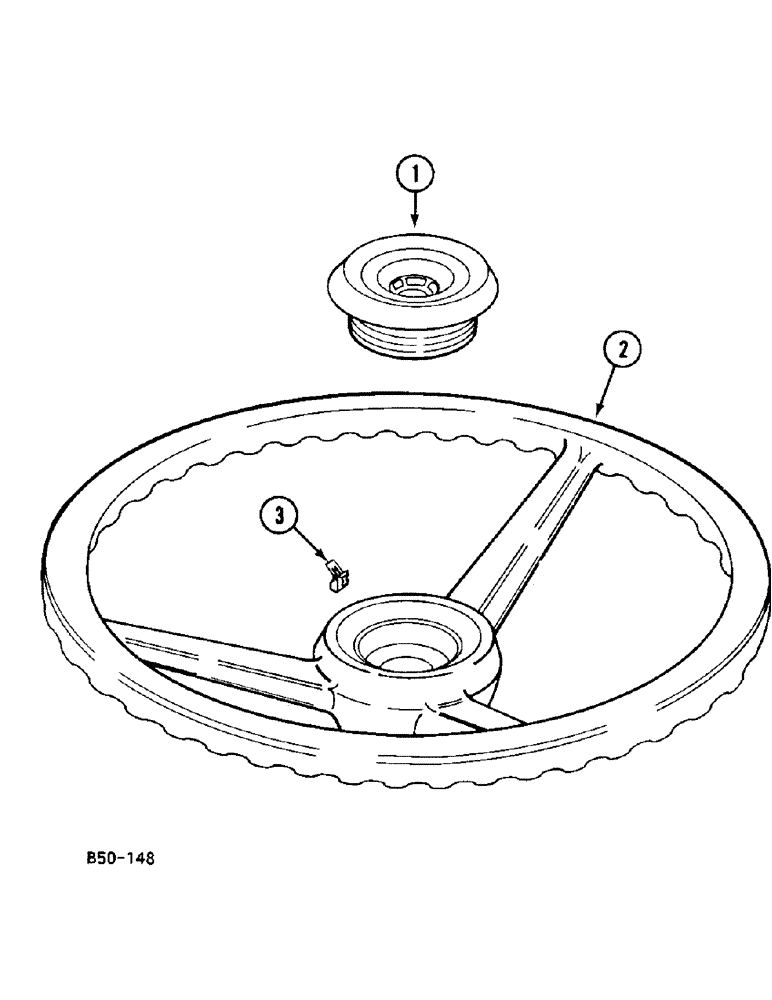 1

2

3

B50-148