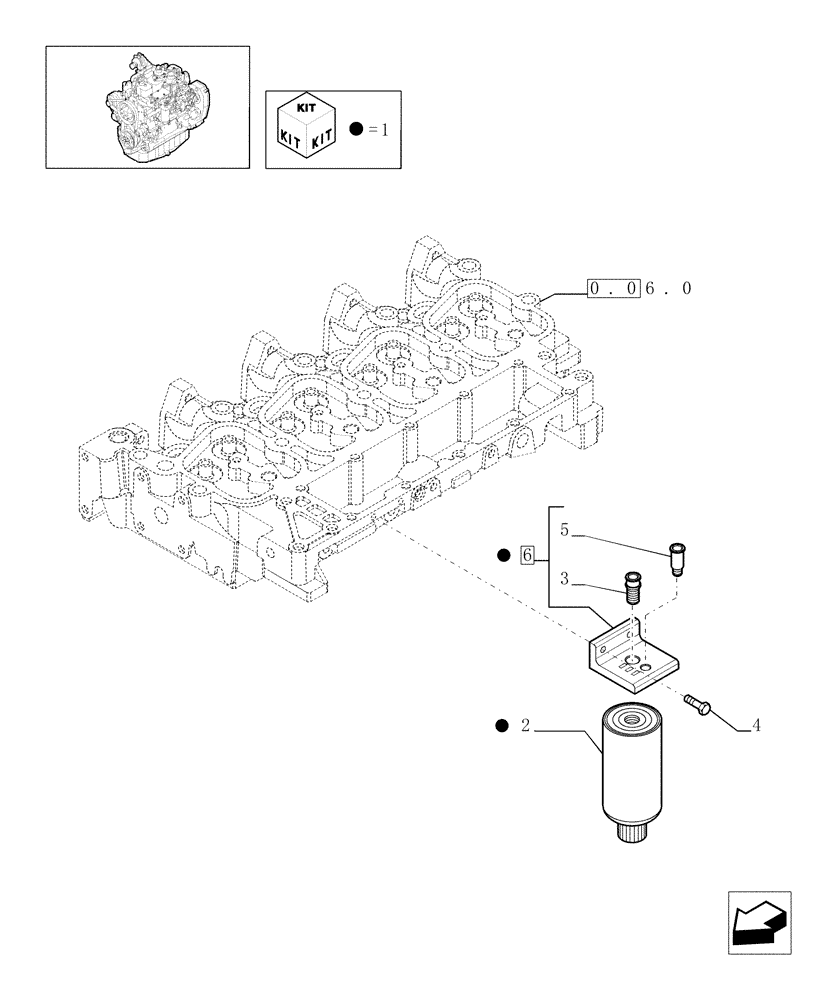 KIT
KIT KIT
● = 1

0 . 0 6 . 0

● 6
5
3
4
● 2