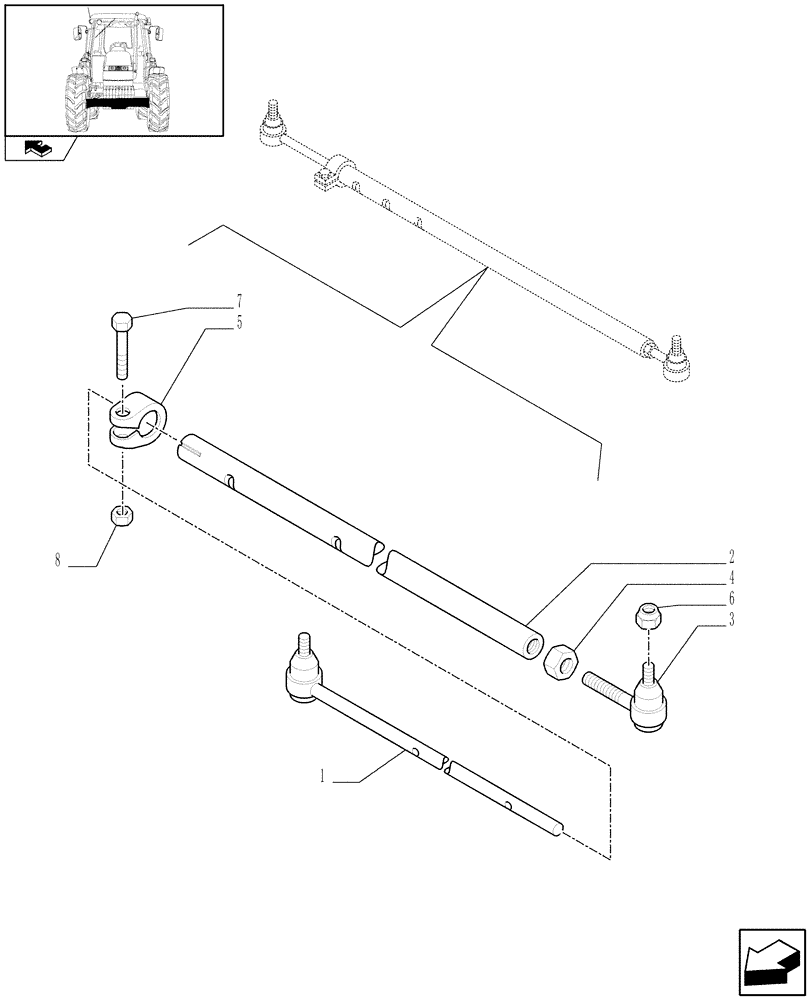 7
5
8
2
4
6
3
1