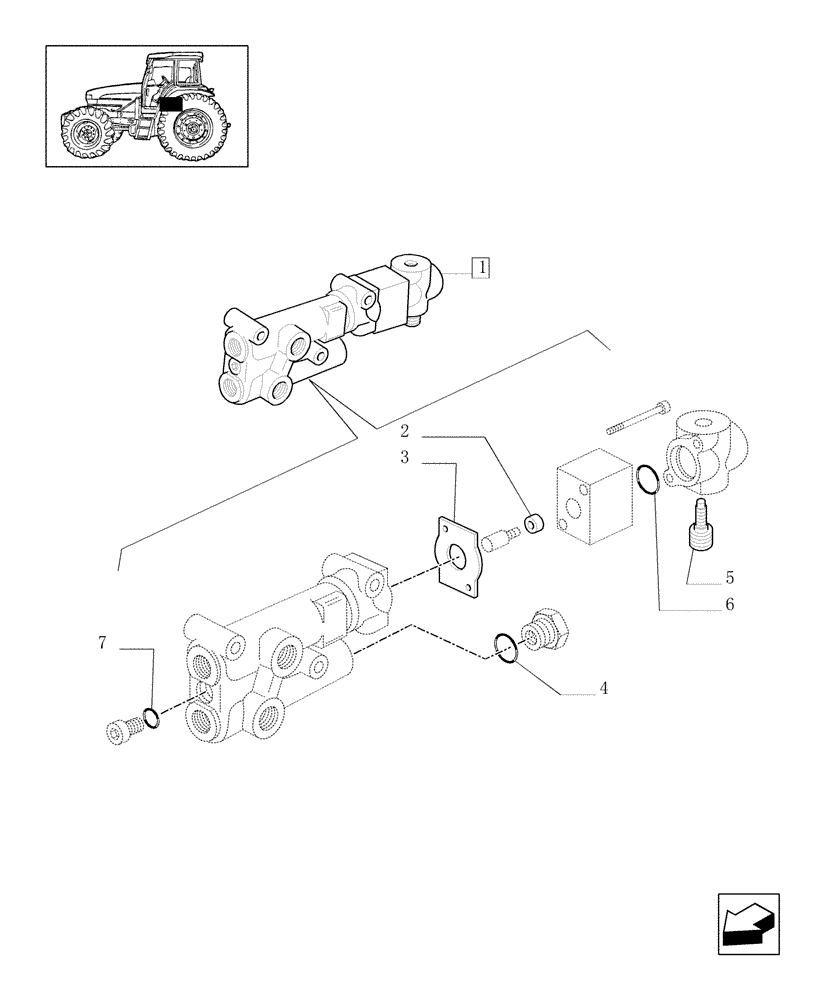 1
2
3
5
6
7
4